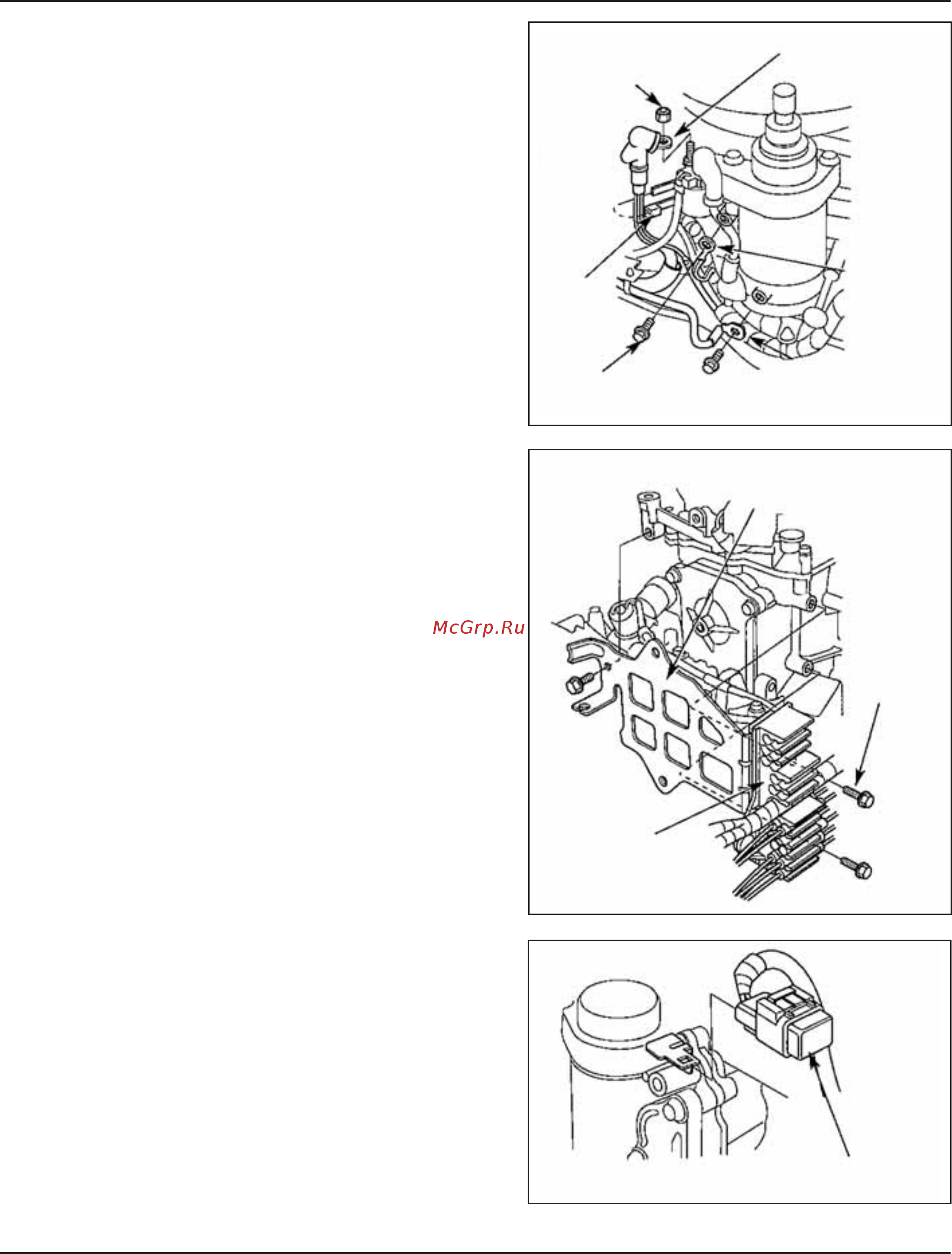 McGrp.Ru