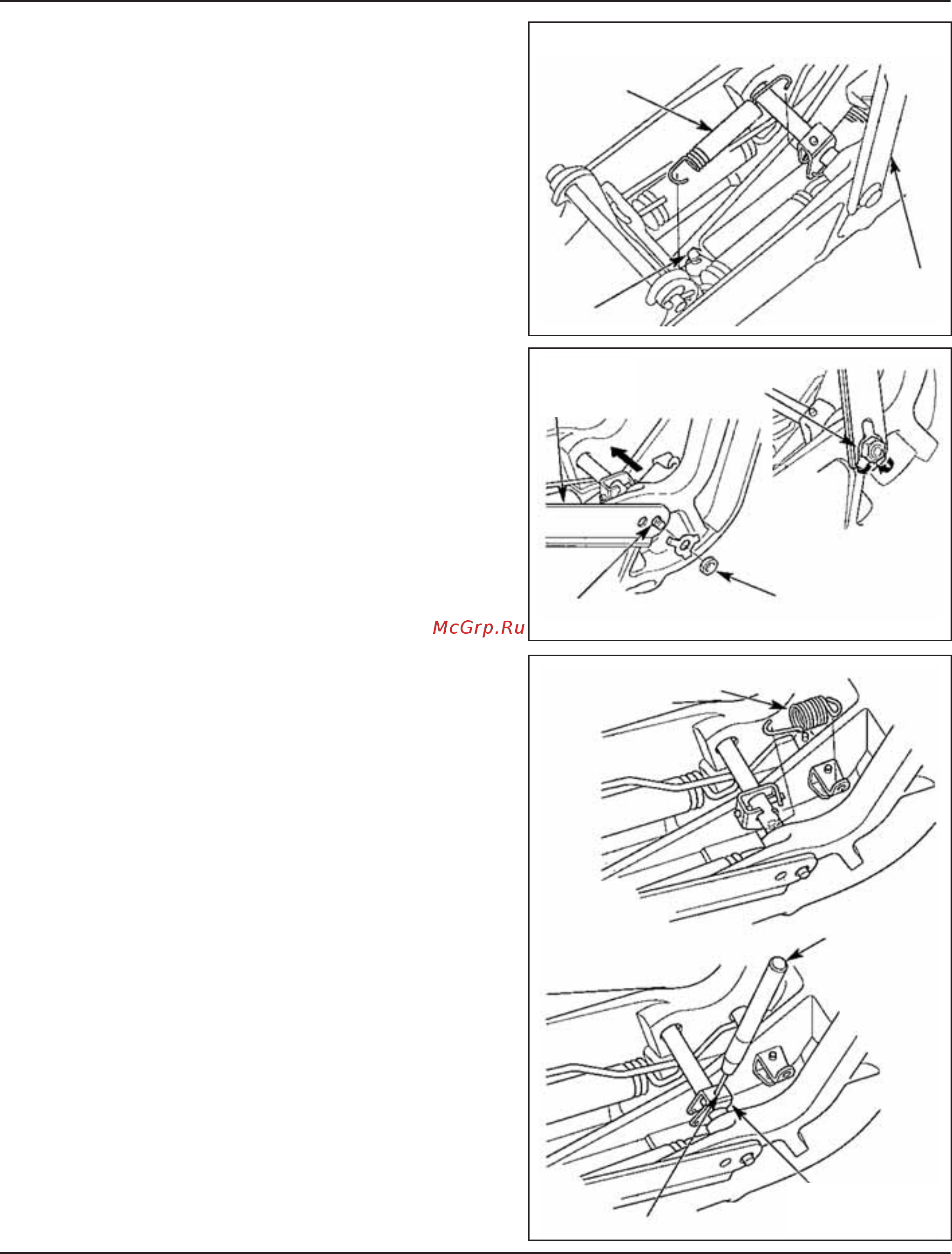 McGrp.Ru