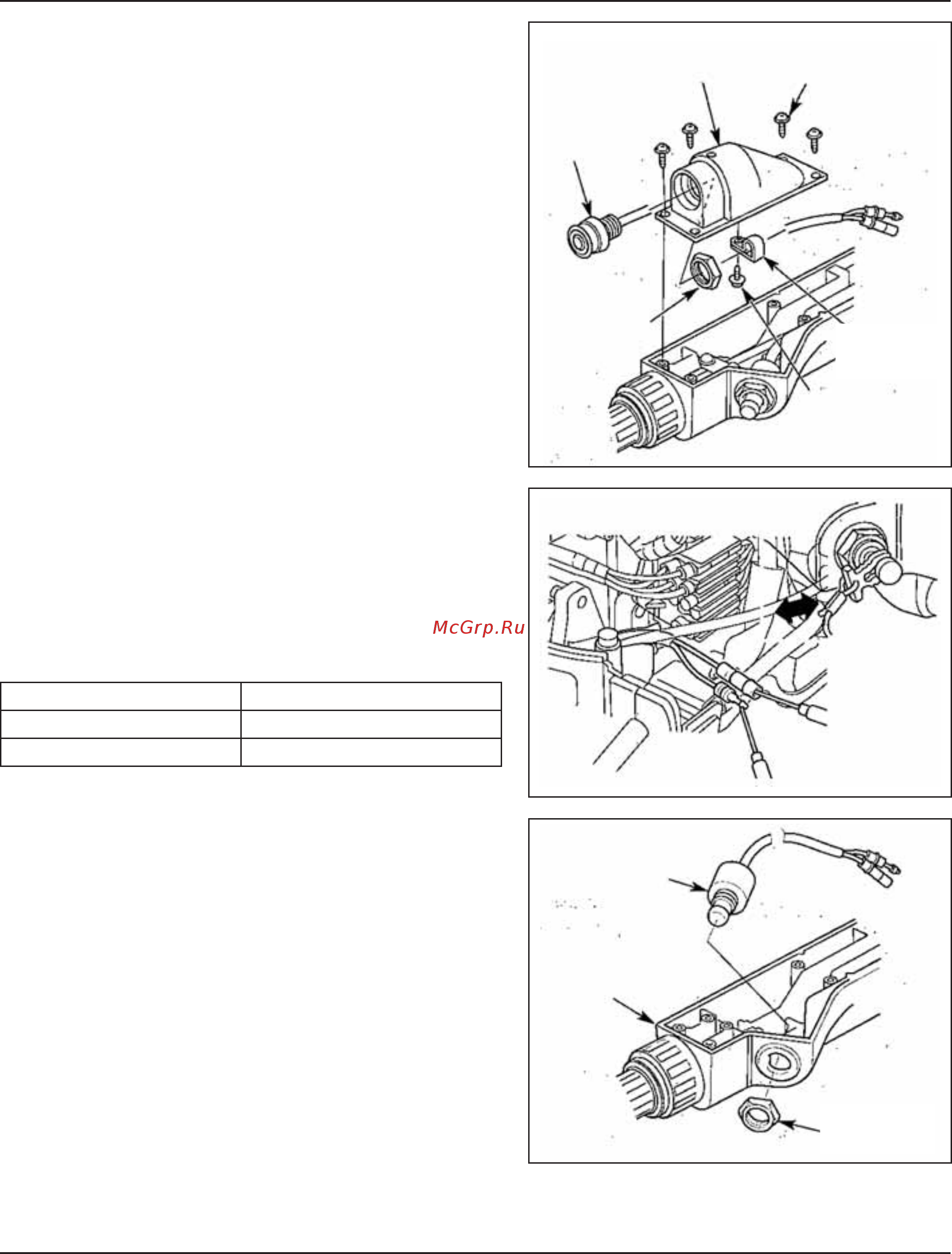 McGrp.Ru