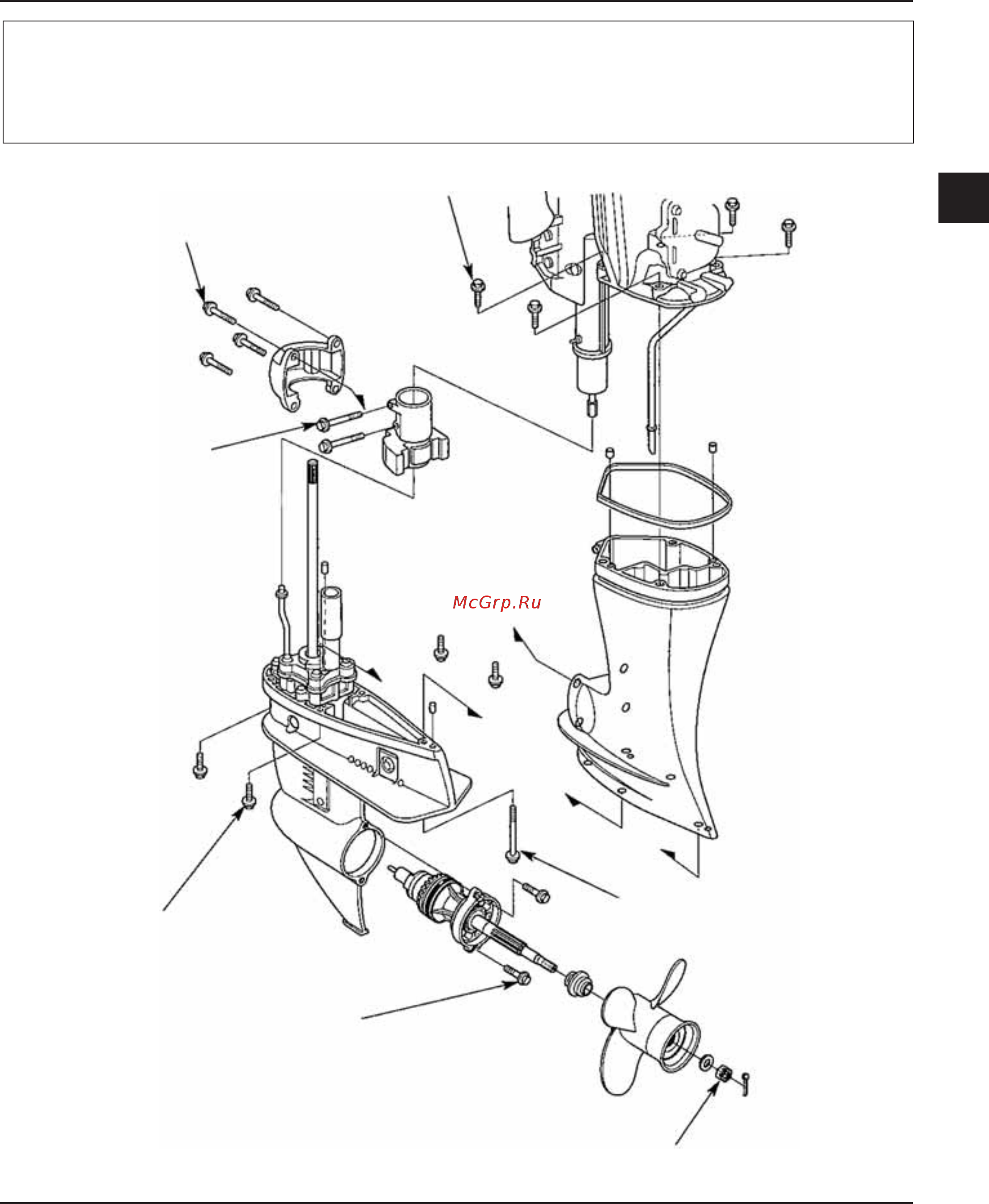 McGrp.Ru