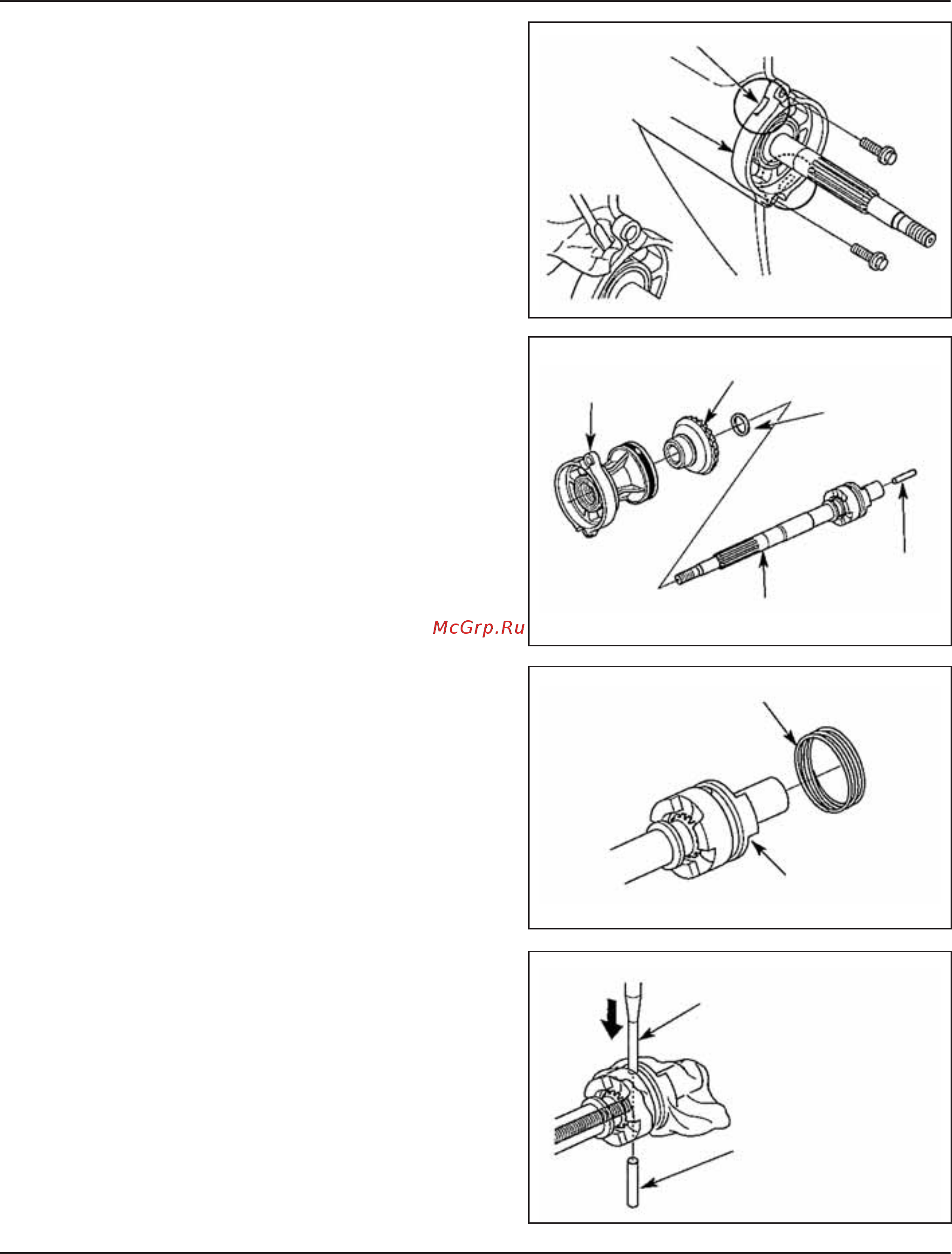 McGrp.Ru