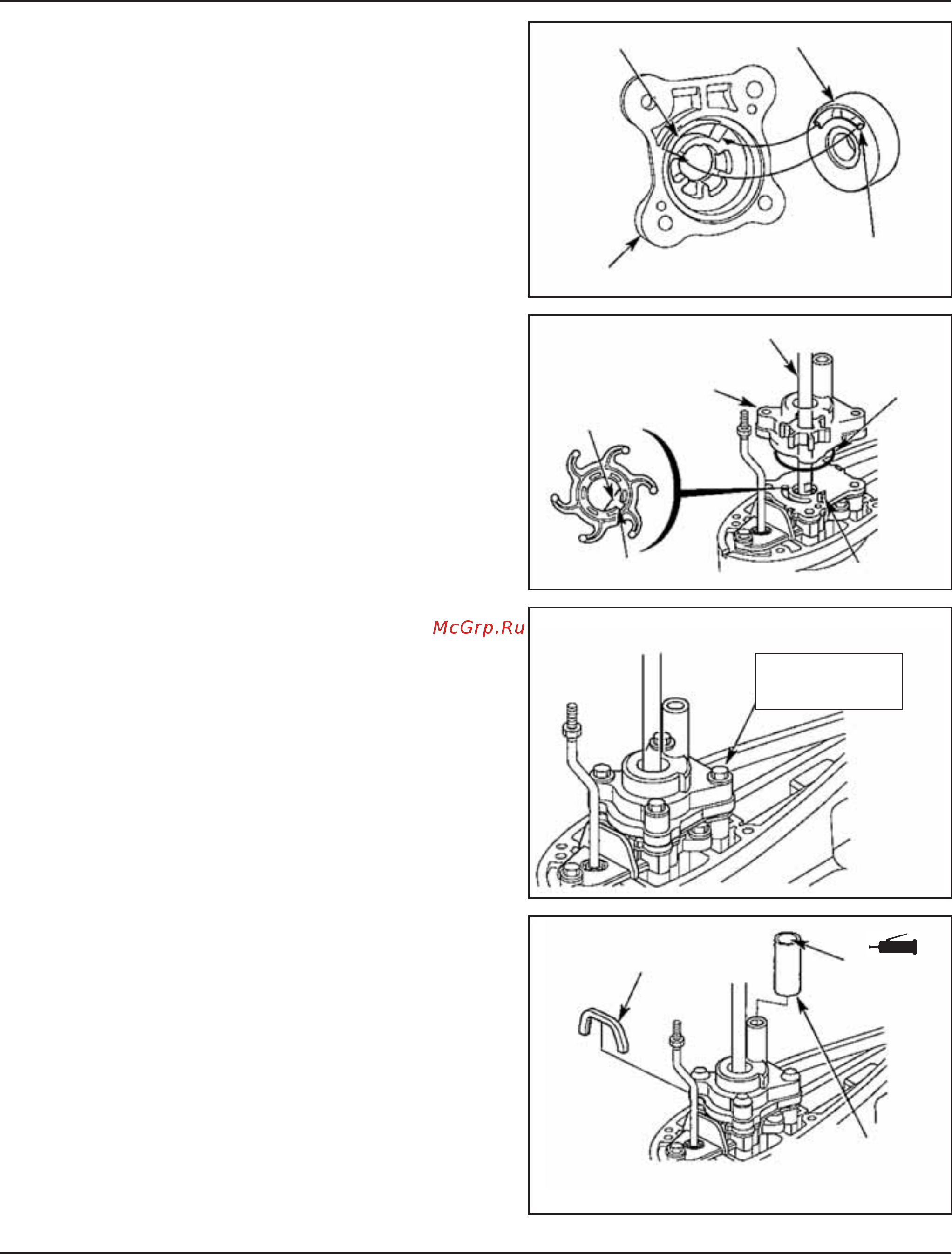 McGrp.Ru