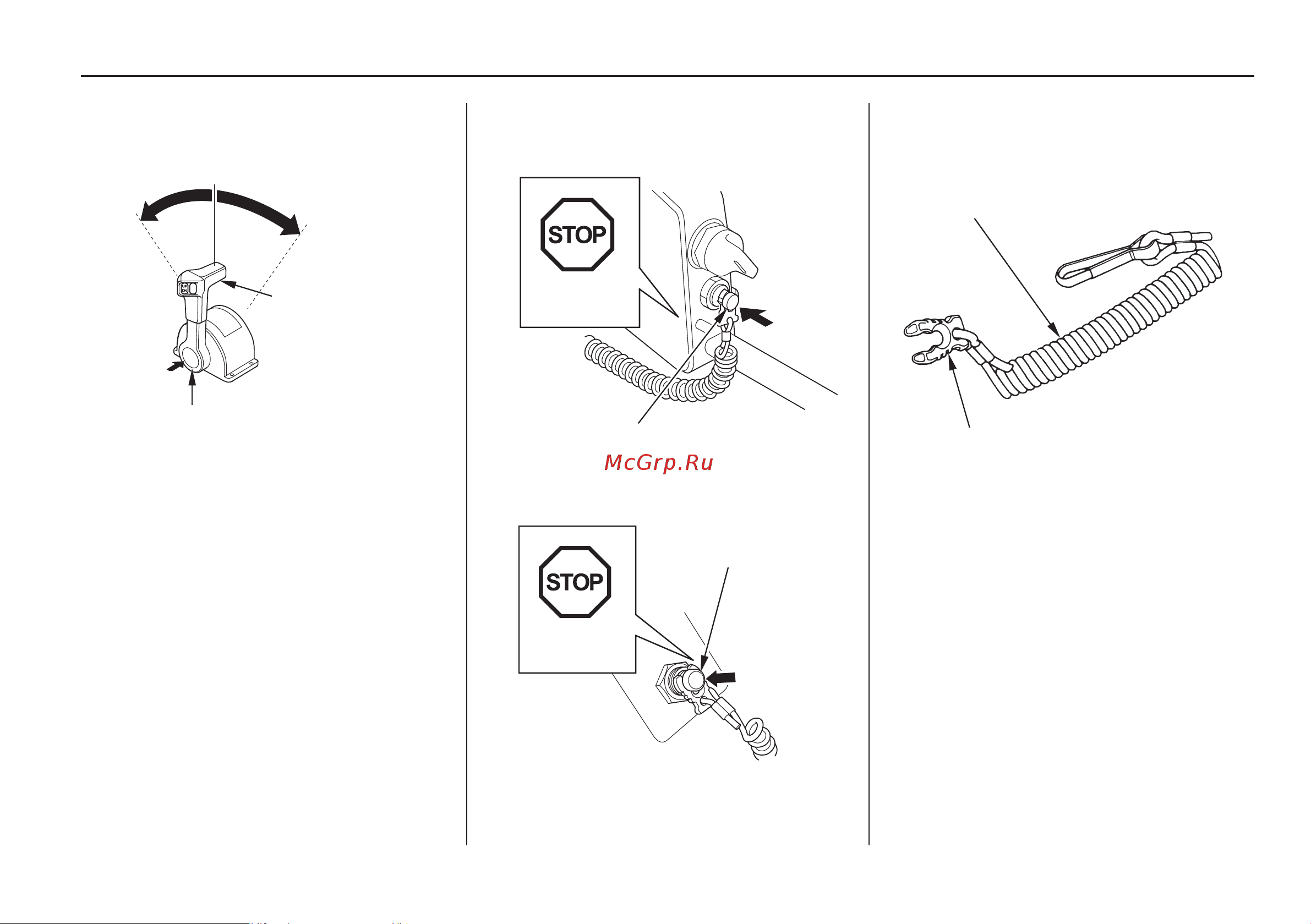 STOP

McGrp.Ru

STOP