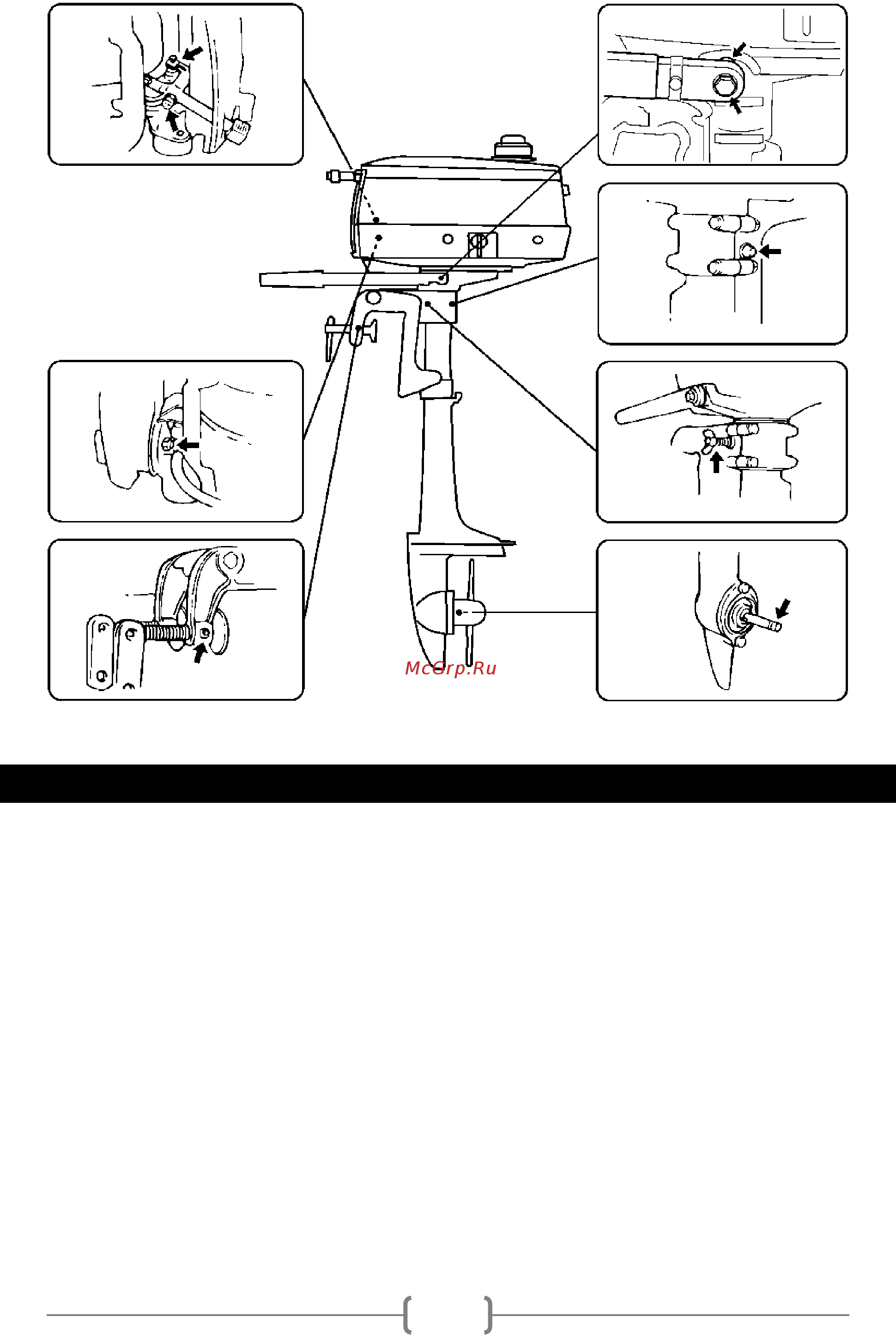 McGrp.Ru