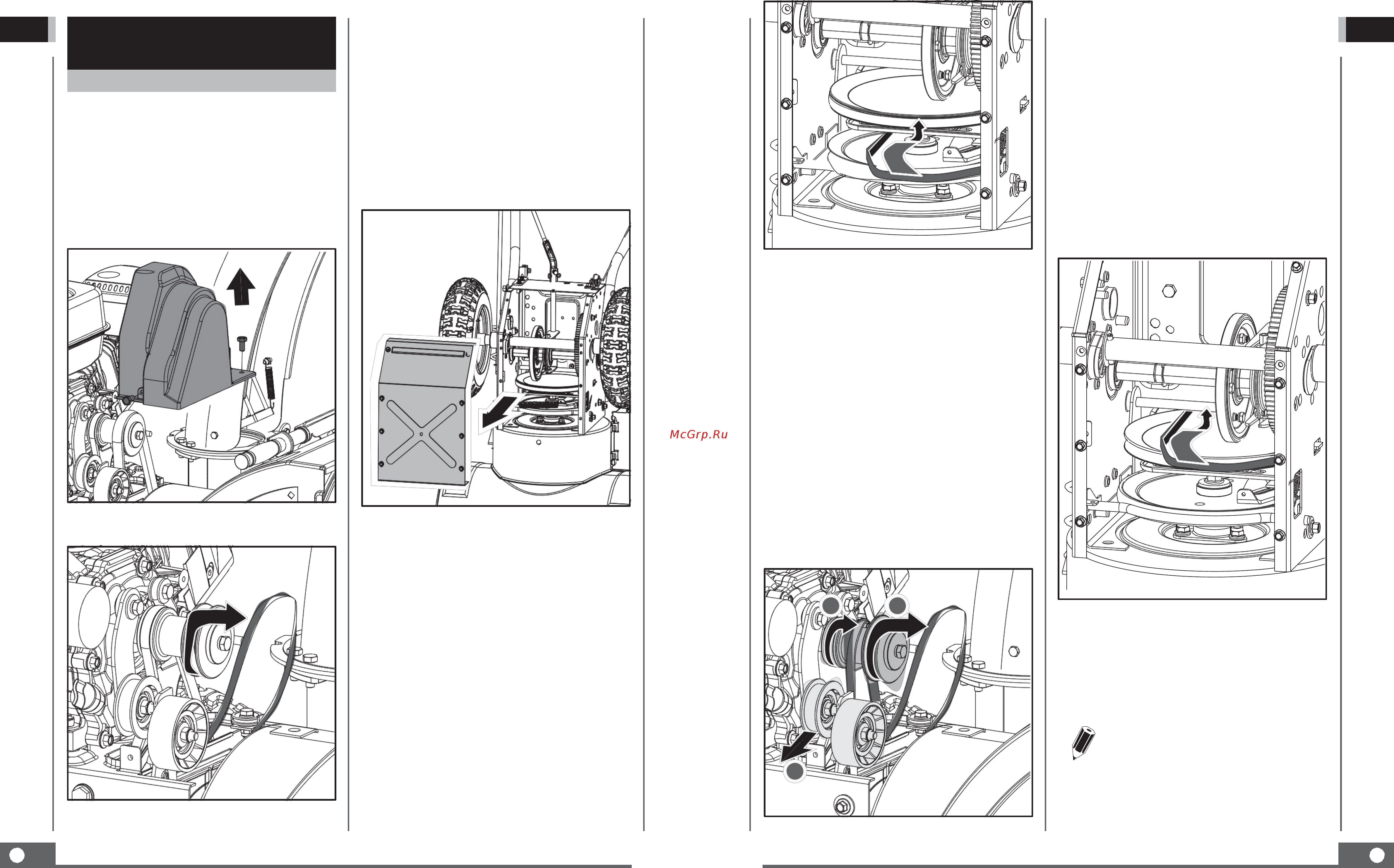 McGrp.Ru