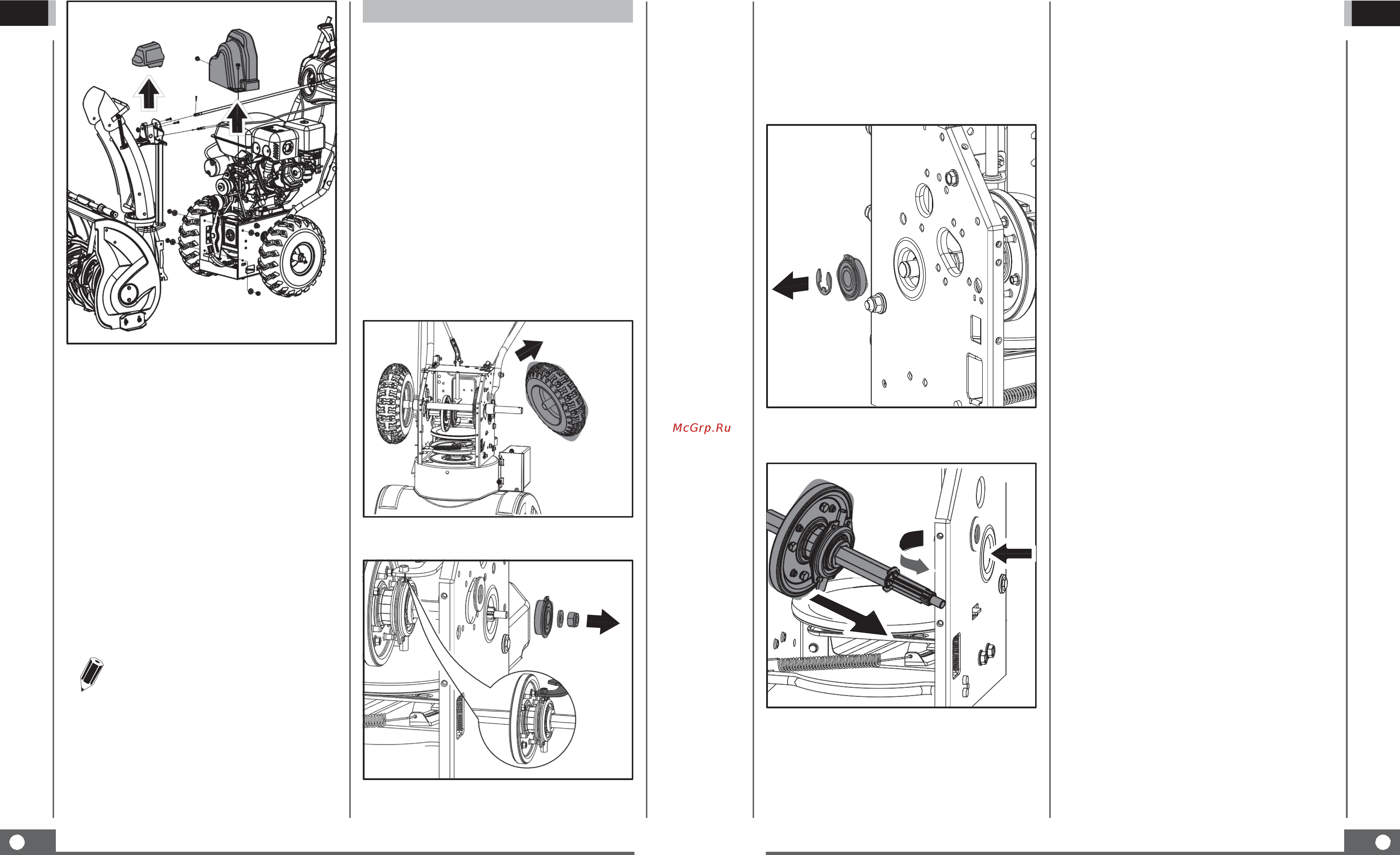 McGrp.Ru