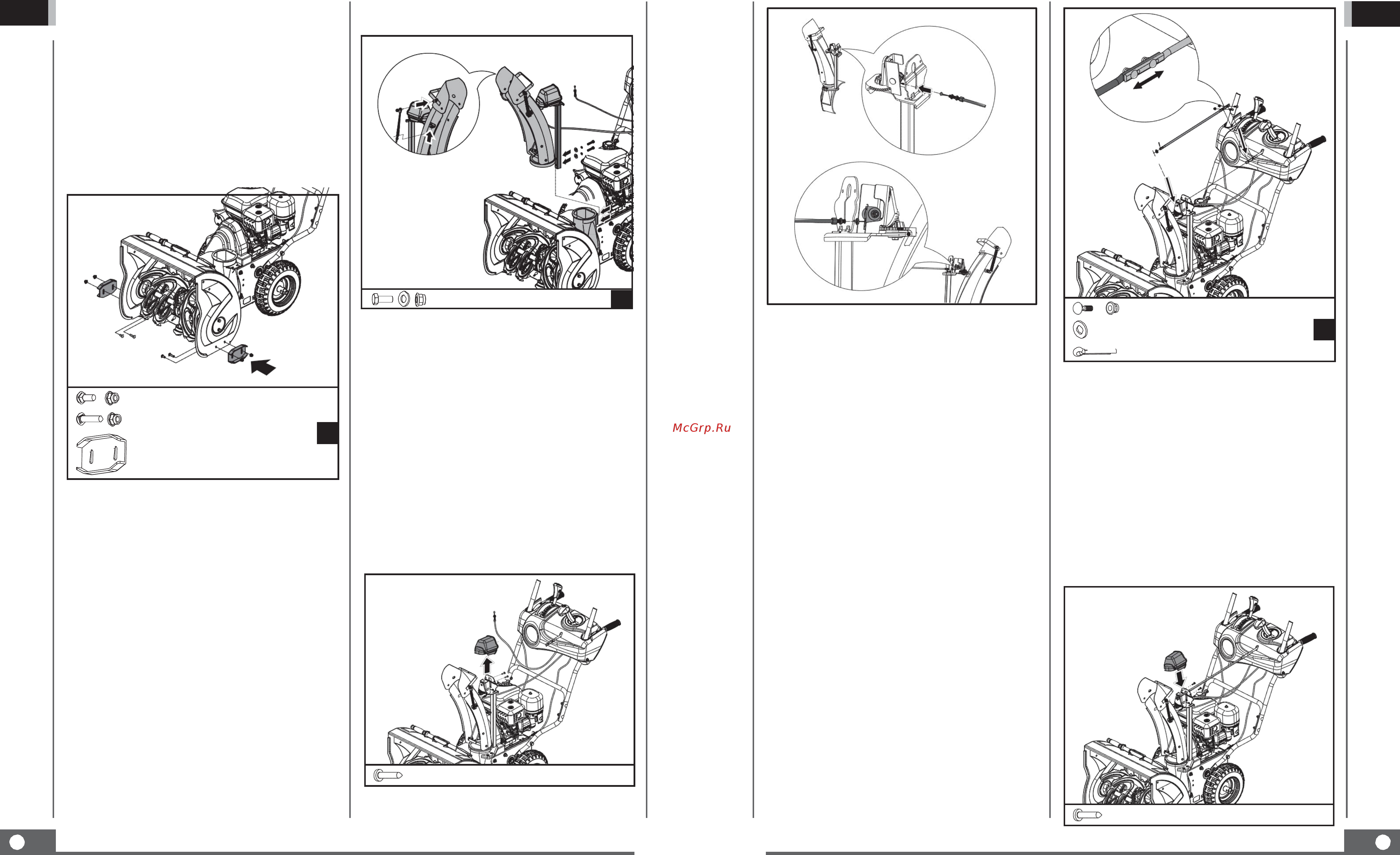 McGrp.Ru