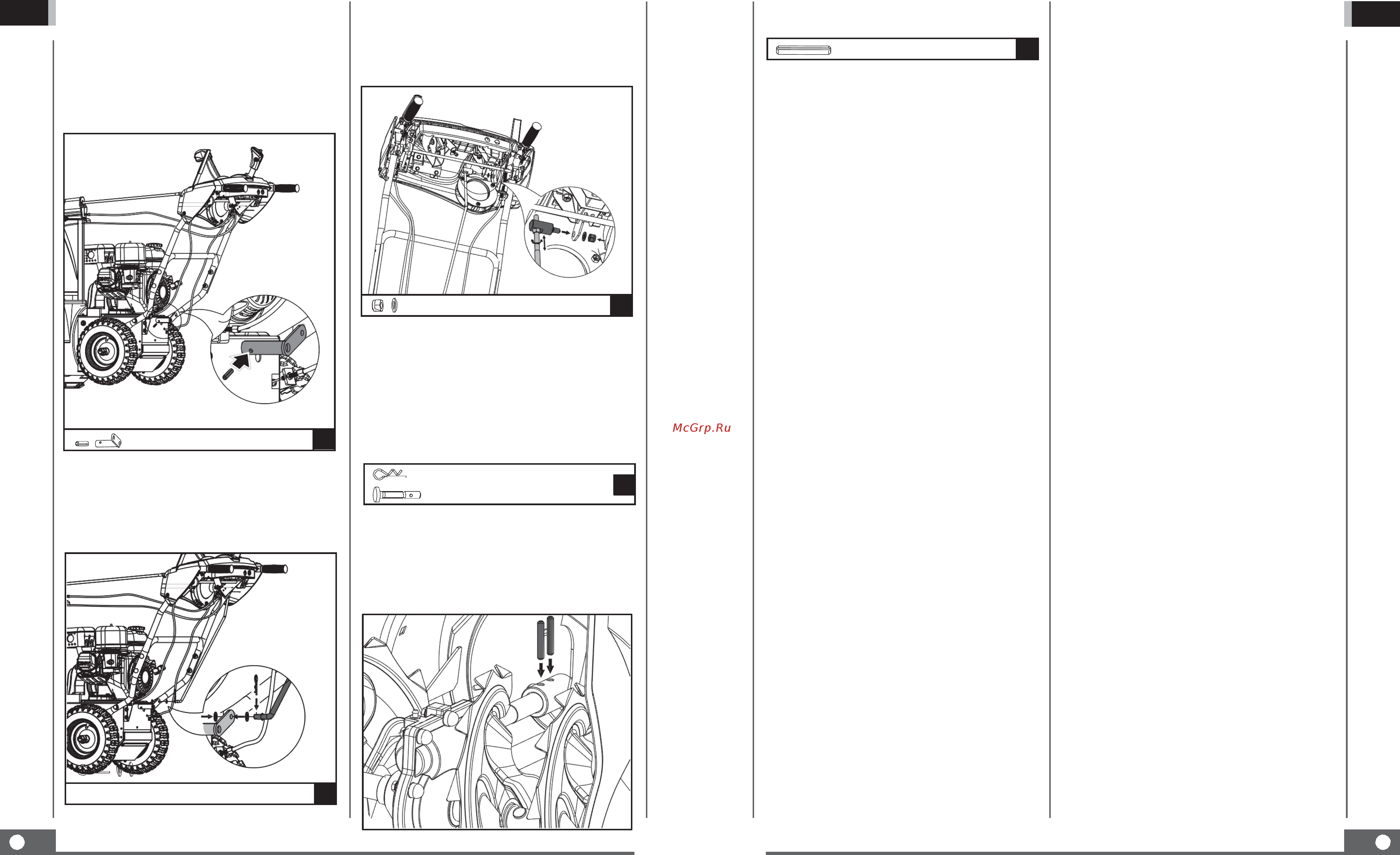 McGrp.Ru