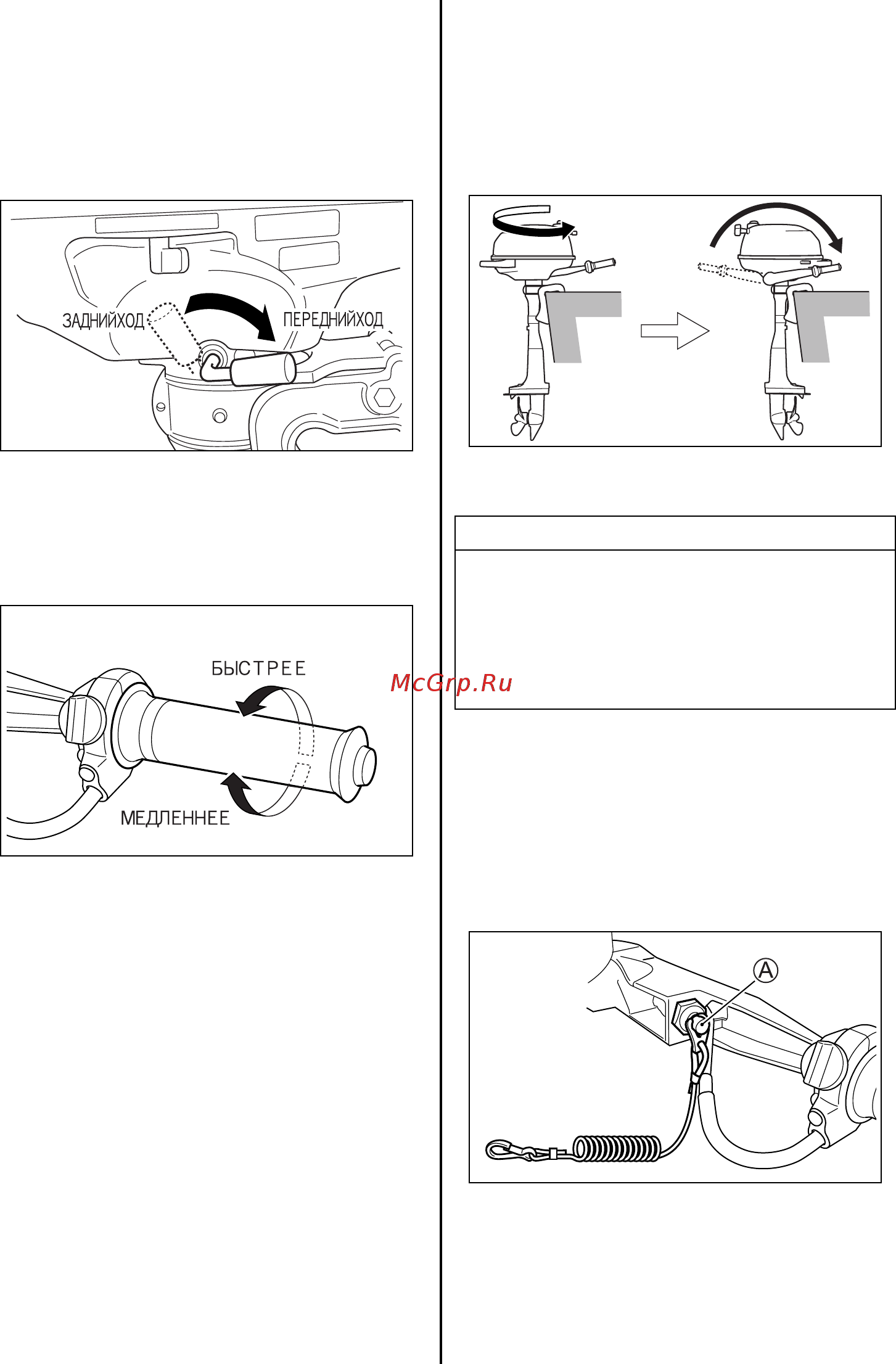 ЗАДНИЙХОД

ПЕРЕДНИЙХОД

БЫСТРЕЕ

МЕДЛЕННЕЕ

McGrp.Ru

A