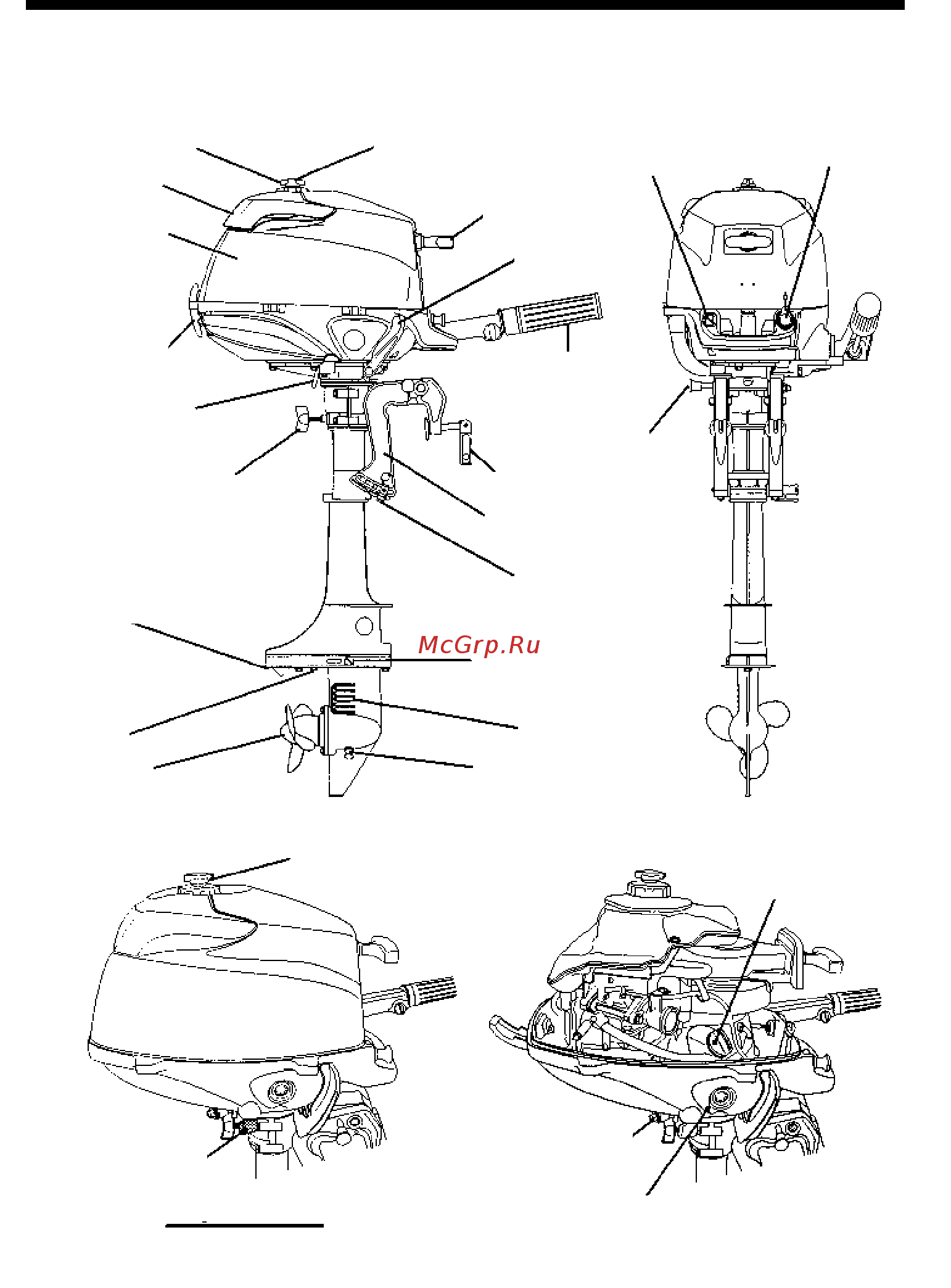 McGrp.Ru