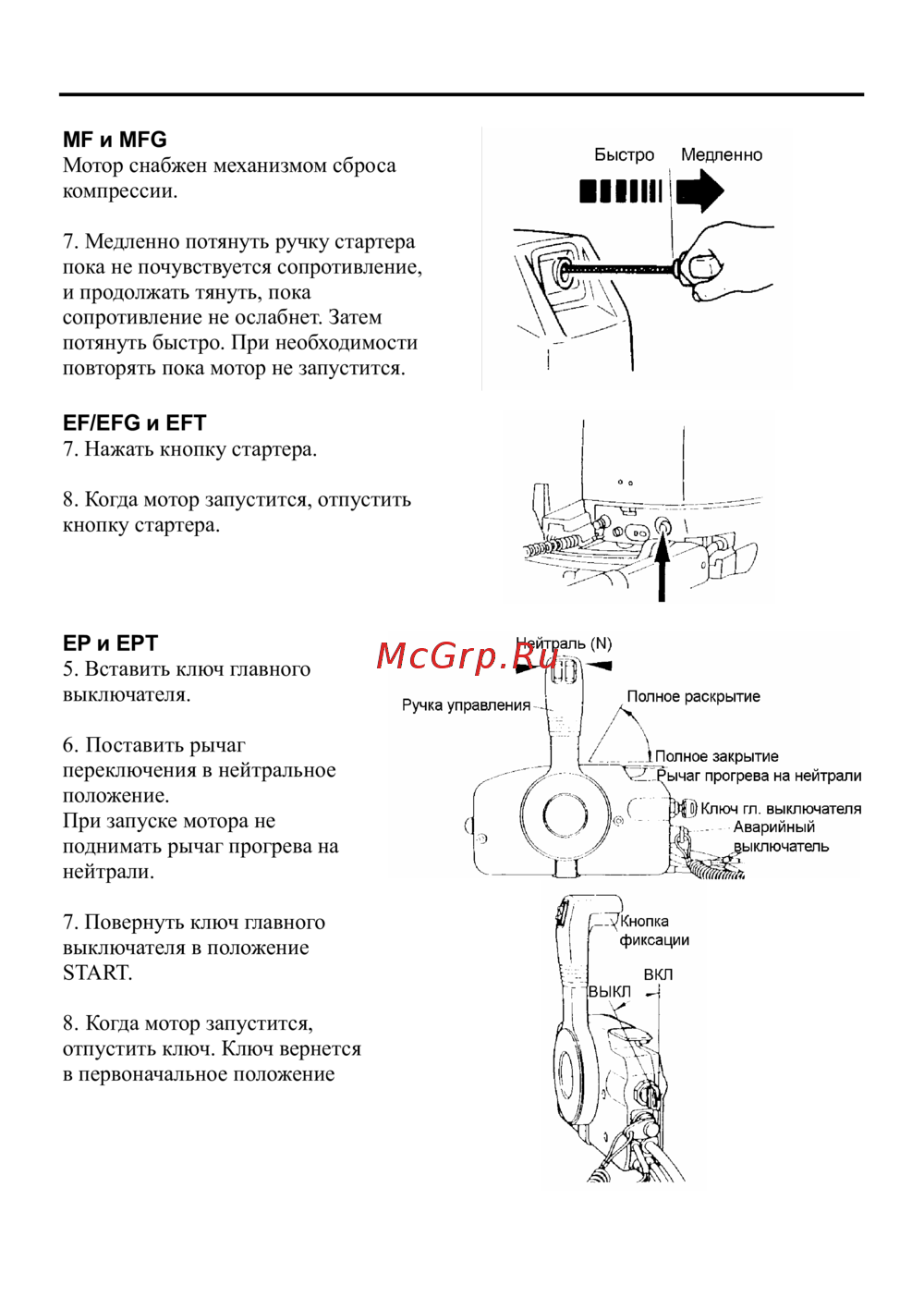 MF и MFG
Мотор снабжен механизмом сброса компрессии.

7. Медленно потянуть ручку стартера пока не почувствуется сопротивление, и продолжать тянуть, пока сопротивление не ослабнет. Затем потянуть быстро. При необходимости повторять пока мотор не запустится.

Быстро Медленно

EF/EFG и EFT
7. Нажать кнопку стартера.

8. Когда мотор запустится, отпустить кнопку стартера.

EP и EPT
5. Вставить ключ главного выключателя.

6. Поставить рычаг переключения в нейтральное положение.
При запуске мотора не поднимать рычаг прогрева на нейтрали.

7. Повернуть ключ главного выключателя в положение START.

8. Когда мотор запустится, отпустить ключ. Ключ вернется в первоначальное положение

McGrp.Ru

Нейтраль (N)
Ручка управления
Полное раскрытие
Полное закрытие
Рычаг прогрева на нейтрали
Ключ гл. выключателя
Аварийный выключатель

Кнопка фиксации
ВКЛ
ВЫКЛ