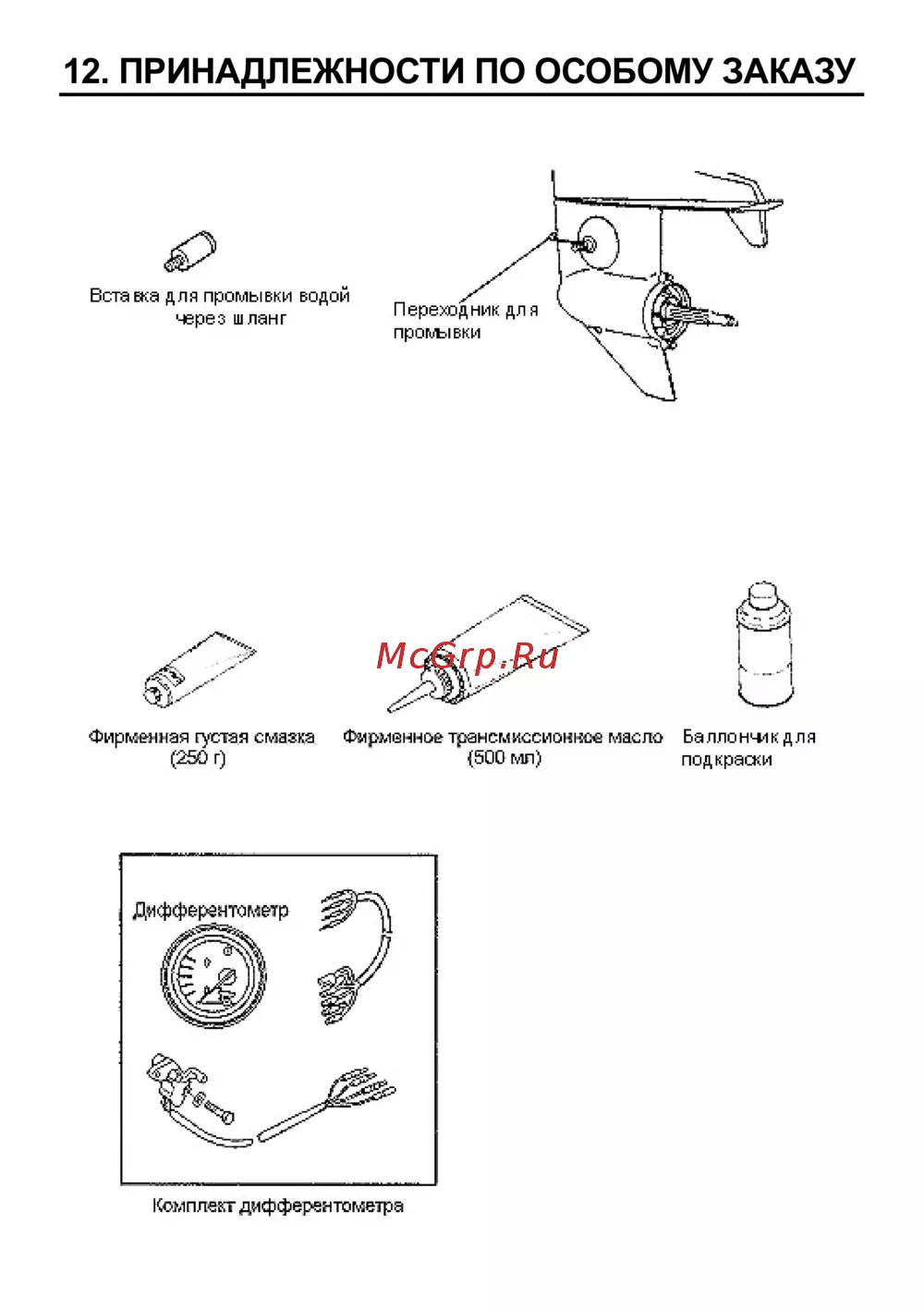 12. ПРИНАДЛЕЖНОСТИ ПО ОСОБОМУ ЗАКАЗУ

Вставка для промывки водой через шланг

Переходник для промывки

McGrp.Ru

Фирменная густая смазка (250 г)

Фирменное трансмиссионное масло (500 мл)

Баллончик для подкраски

Дифферентометр

Комплект дифферентометра