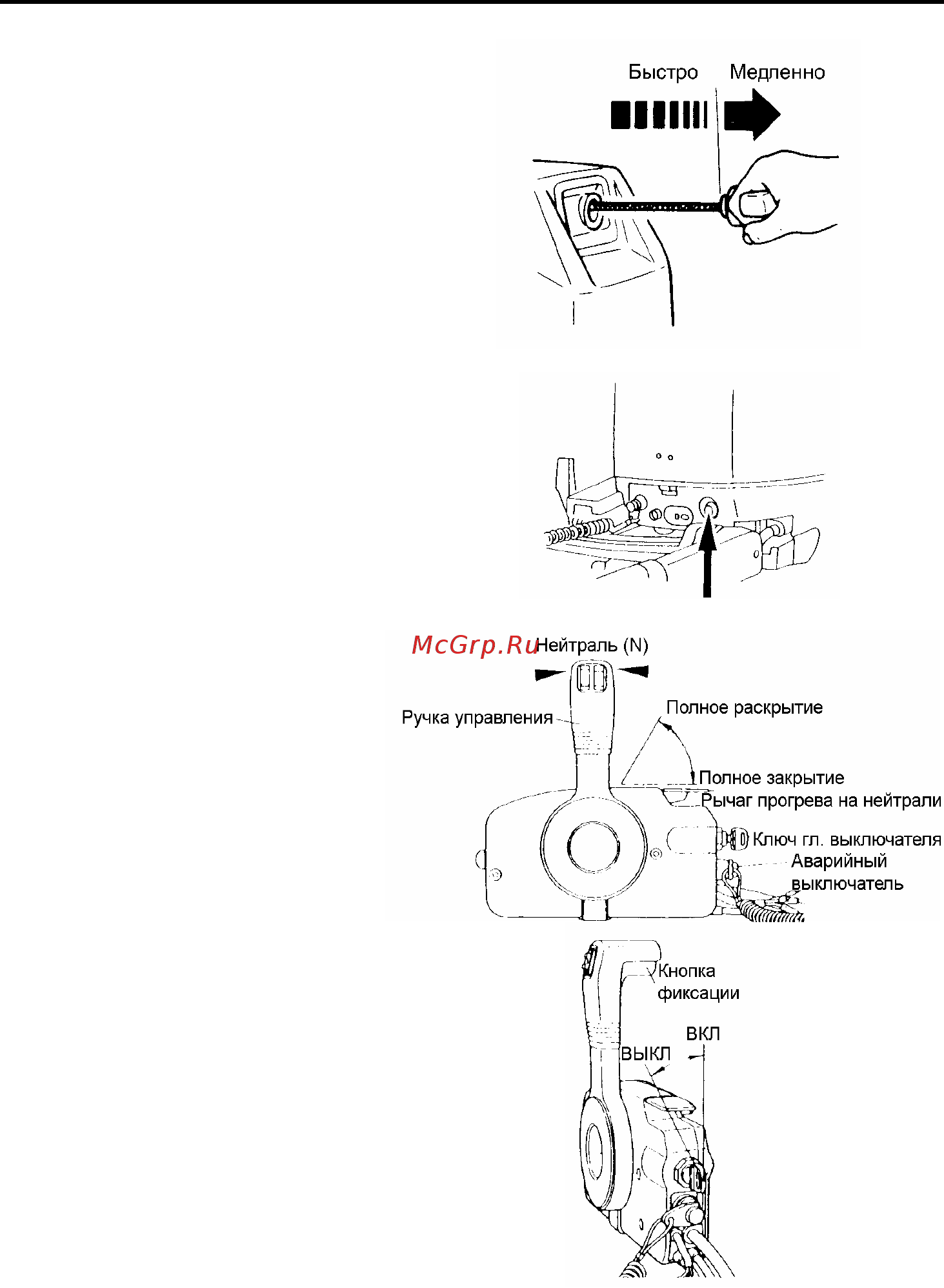 Быстро Медленно

McGrp.Ru

Нейтраль (N)

Ручка управления

Полное раскрытие

Полное закрытие

Рычаг прогрева на нейтрали

Ключ гл. выключателя

Аварийный выключатель

Кнопка фиксации

ВКЛ

ВЫКЛ