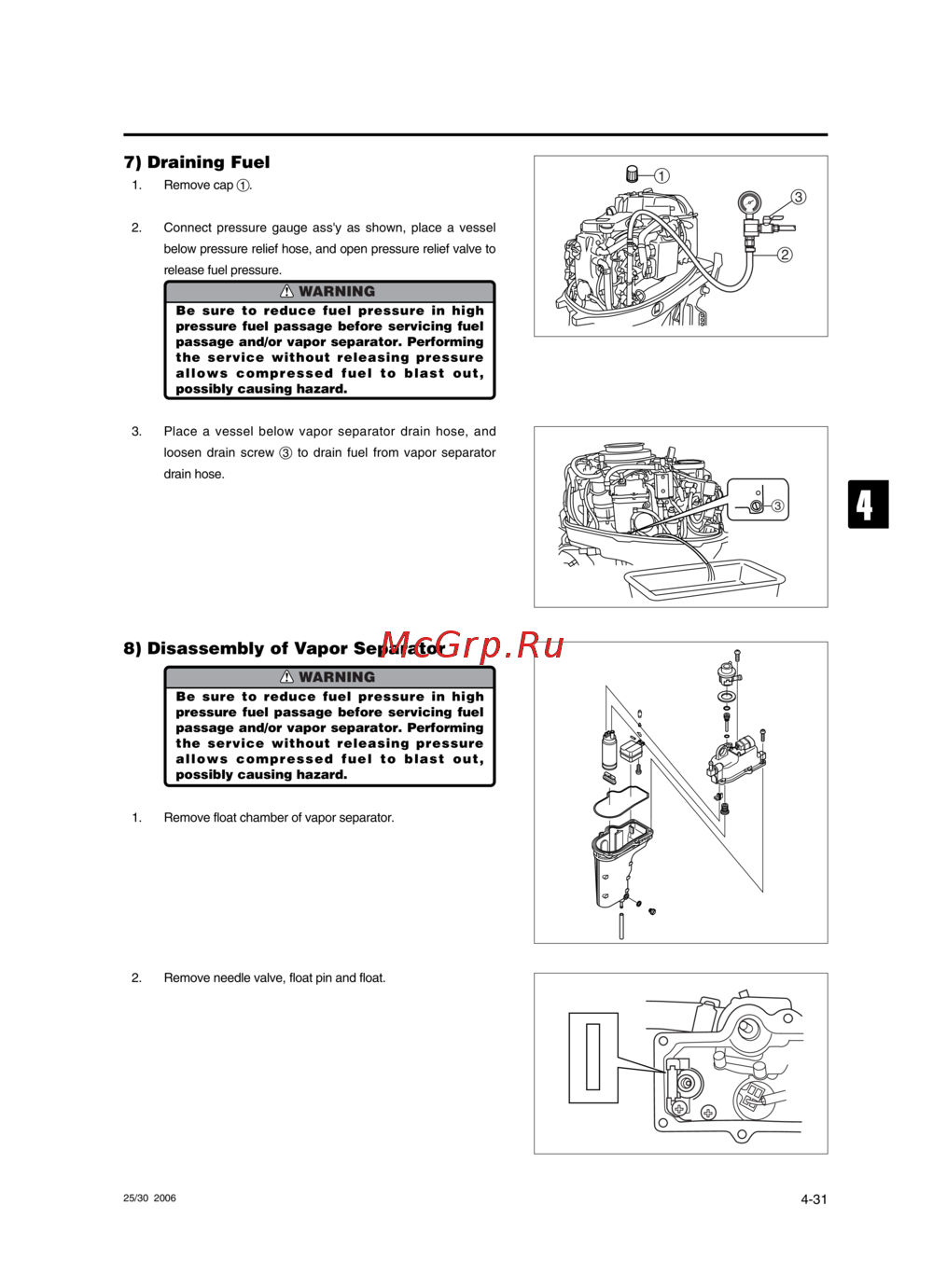 7) Draining Fuel

1. Remove cap ①.

2. Connect pressure gauge ass'y as shown, place a vessel below pressure relief hose, and open pressure relief valve to release fuel pressure.

⚠ WARNING

Be sure to reduce fuel pressure in high pressure fuel passage before servicing fuel passage and/or vapor separator. Performing the service without releasing pressure allows compressed fuel to blast out, possibly causing hazard.

3. Place a vessel below vapor separator drain hose, and loosen drain screw ③ to drain fuel from vapor separator drain hose.

①
③
②
③

4

8) Disassembly of Vapor Separator

McGrp.Ru

⚠ WARNING

Be sure to reduce fuel pressure in high pressure fuel passage before servicing fuel passage and/or vapor separator. Performing the service without releasing pressure allows compressed fuel to blast out, possibly causing hazard.

1. Remove float chamber of vapor separator.

2. Remove needle valve, float pin and float.

25/30 2006

4-31