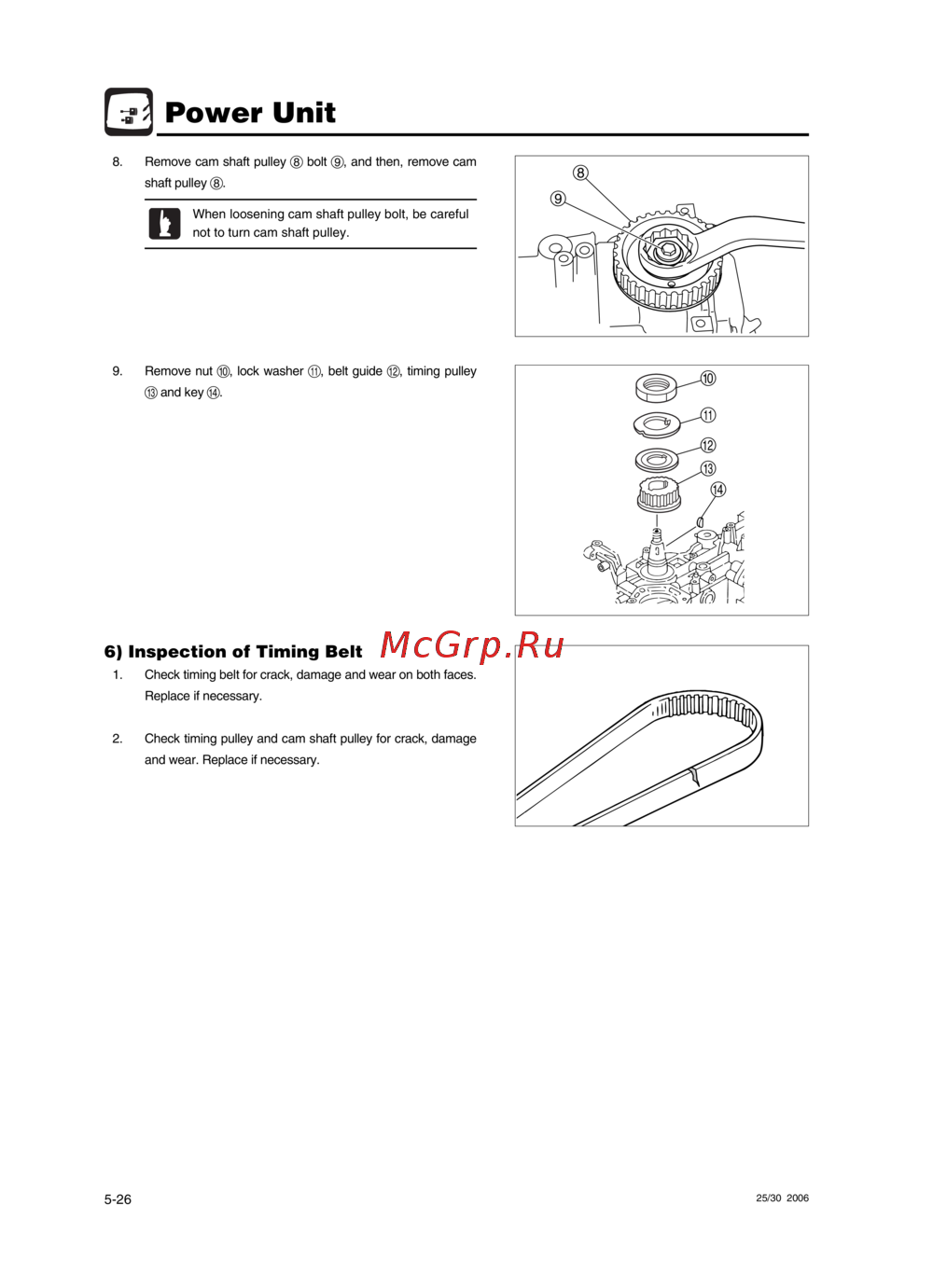 Power Unit

8. Remove cam shaft pulley ⑧ bolt ⑨, and then, remove cam shaft pulley ⑧.

When loosening cam shaft pulley bolt, be careful not to turn cam shaft pulley.

⑧
⑨

9. Remove nut ⑩, lock washer ⑪, belt guide ⑫, timing pulley ⑬ and key ⑭.

⑩
⑪
⑫
⑬
⑭

6) Inspection of Timing Belt

McGrp.Ru

1. Check timing belt for crack, damage and wear on both faces. Replace if necessary.

2. Check timing pulley and cam shaft pulley for crack, damage and wear. Replace if necessary.

5-26

25/30 2006