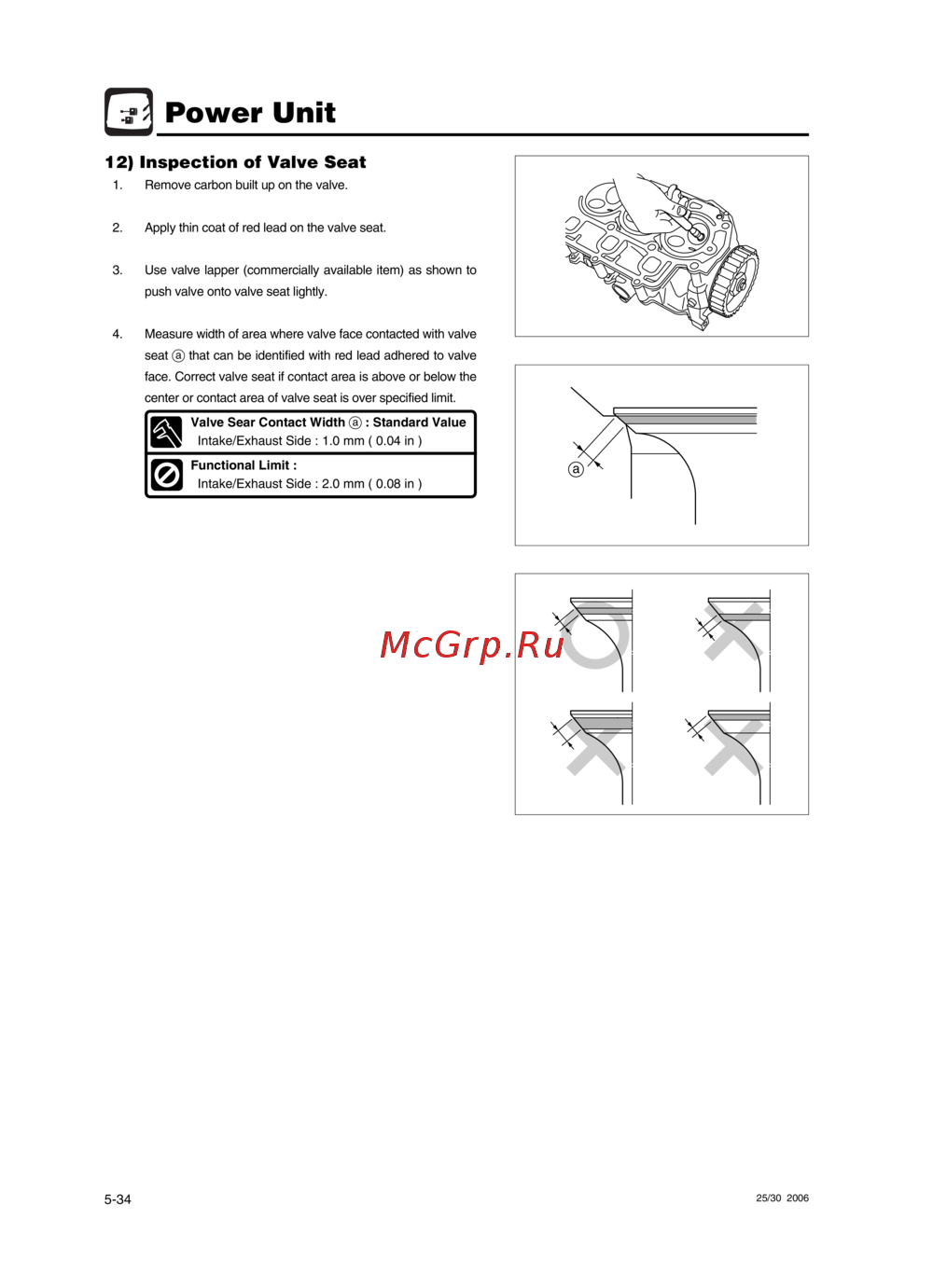 Power Unit

12) Inspection of Valve Seat

1. Remove carbon built up on the valve.

2. Apply thin coat of red lead on the valve seat.

3. Use valve lapper (commercially available item) as shown to push valve onto valve seat lightly.

4. Measure width of area where valve face contacted with valve seat ⓐ that can be identified with red lead adhered to valve face. Correct valve seat if contact area is above or below the center or contact area of valve seat is over specified limit.

Valve Sear Contact Width ⓐ : Standard Value
Intake/Exhaust Side : 1.0 mm ( 0.04 in )

Functional Limit :
Intake/Exhaust Side : 2.0 mm ( 0.08 in )

ⓐ

McGrp.Ru

5-34

25/30 2006