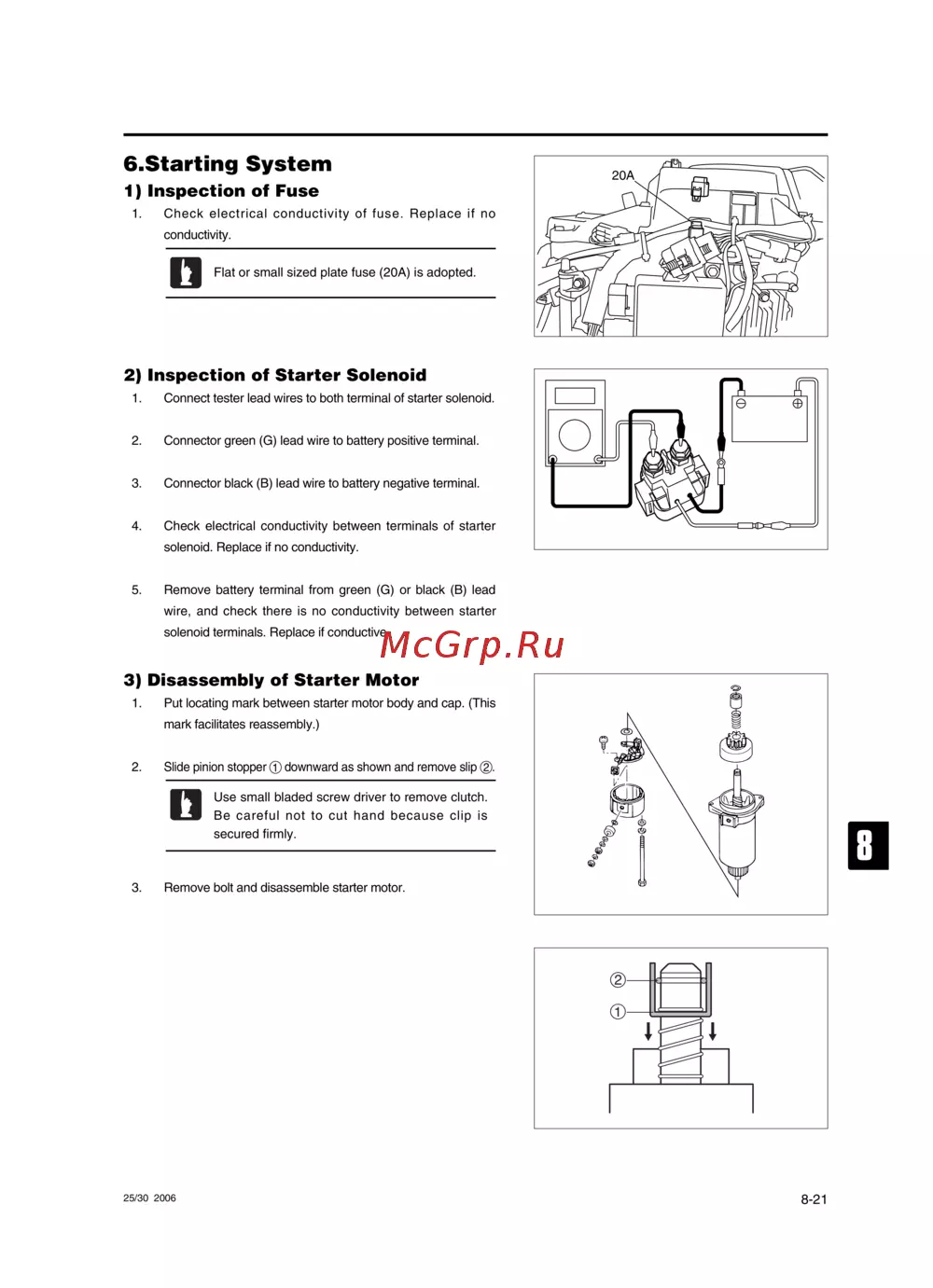 6.Starting System

1) Inspection of Fuse

1. Check electrical conductivity of fuse. Replace if no conductivity.

Flat or small sized plate fuse (20A) is adopted.

20A

2) Inspection of Starter Solenoid

1. Connect tester lead wires to both terminal of starter solenoid.

2. Connector green (G) lead wire to battery positive terminal.

3. Connector black (B) lead wire to battery negative terminal.

4. Check electrical conductivity between terminals of starter solenoid. Replace if no conductivity.

5. Remove battery terminal from green (G) or black (B) lead wire, and check there is no conductivity between starter solenoid terminals. Replace if conductive.

McGrp.Ru

3) Disassembly of Starter Motor

1. Put locating mark between starter motor body and cap. (This mark facilitates reassembly.)

2. Slide pinion stopper ① downward as shown and remove slip ②.

Use small bladed screw driver to remove clutch. Be careful not to cut hand because clip is secured firmly.

3. Remove bolt and disassemble starter motor.

②
①

8

25/30 2006

8-21