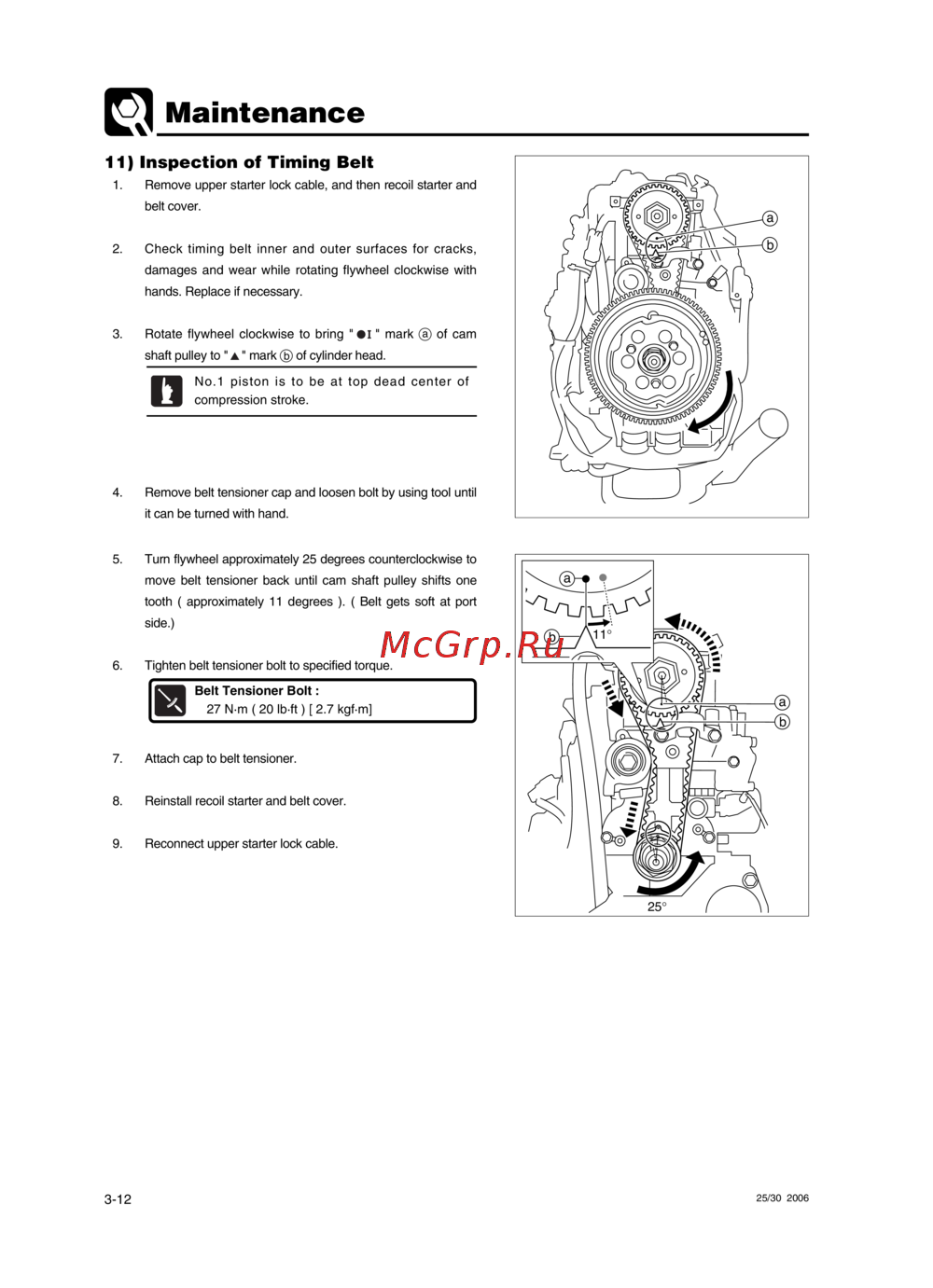 Maintenance

11) Inspection of Timing Belt

1. Remove upper starter lock cable, and then recoil starter and belt cover.

2. Check timing belt inner and outer surfaces for cracks, damages and wear while rotating flywheel clockwise with hands. Replace if necessary.

3. Rotate flywheel clockwise to bring " ●I " mark ⓐ of cam shaft pulley to " ▲ " mark ⓑ of cylinder head.

No.1 piston is to be at top dead center of compression stroke.

4. Remove belt tensioner cap and loosen bolt by using tool until it can be turned with hand.

5. Turn flywheel approximately 25 degrees counterclockwise to move belt tensioner back until cam shaft pulley shifts one tooth ( approximately 11 degrees ). ( Belt gets soft at port side.)

6. Tighten belt tensioner bolt to specified torque.

Belt Tensioner Bolt :
27 N·m ( 20 lb·ft ) [ 2.7 kgf·m]

7. Attach cap to belt tensioner.

8. Reinstall recoil starter and belt cover.

9. Reconnect upper starter lock cable.

ⓐ
ⓑ

ⓐ
ⓑ
11°
ⓐ
ⓑ
25°

McGrp.Ru

3-12

25/30 2006