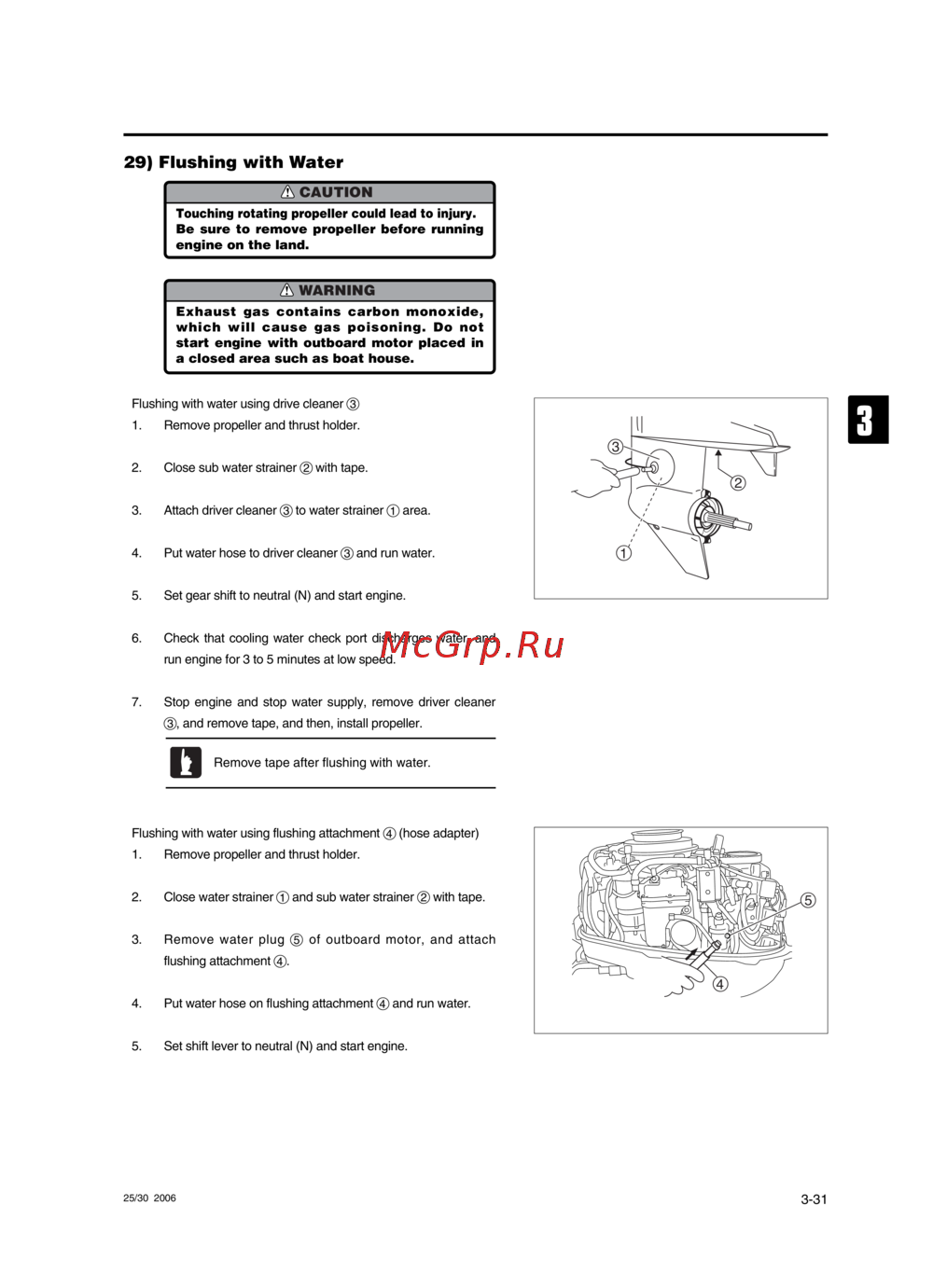 29) Flushing with Water

CAUTION

Touching rotating propeller could lead to injury. Be sure to remove propeller before running engine on the land.

WARNING

Exhaust gas contains carbon monoxide, which will cause gas poisoning. Do not start engine with outboard motor placed in a closed area such as boat house.

Flushing with water using drive cleaner ③
1. Remove propeller and thrust holder.

2. Close sub water strainer ② with tape.

3. Attach driver cleaner ③ to water strainer ① area.

4. Put water hose to driver cleaner ③ and run water.

5. Set gear shift to neutral (N) and start engine.

6. Check that cooling water check port discharges water, and run engine for 3 to 5 minutes at low speed.

7. Stop engine and stop water supply, remove driver cleaner ③, and remove tape, and then, install propeller.

Remove tape after flushing with water.

③
②
①

3

McGrp.Ru

Flushing with water using flushing attachment ④ (hose adapter)
1. Remove propeller and thrust holder.

2. Close water strainer ① and sub water strainer ② with tape.

3. Remove water plug ⑤ of outboard motor, and attach flushing attachment ④.

4. Put water hose on flushing attachment ④ and run water.

5. Set shift lever to neutral (N) and start engine.

⑤
④

25/30 2006

3-31