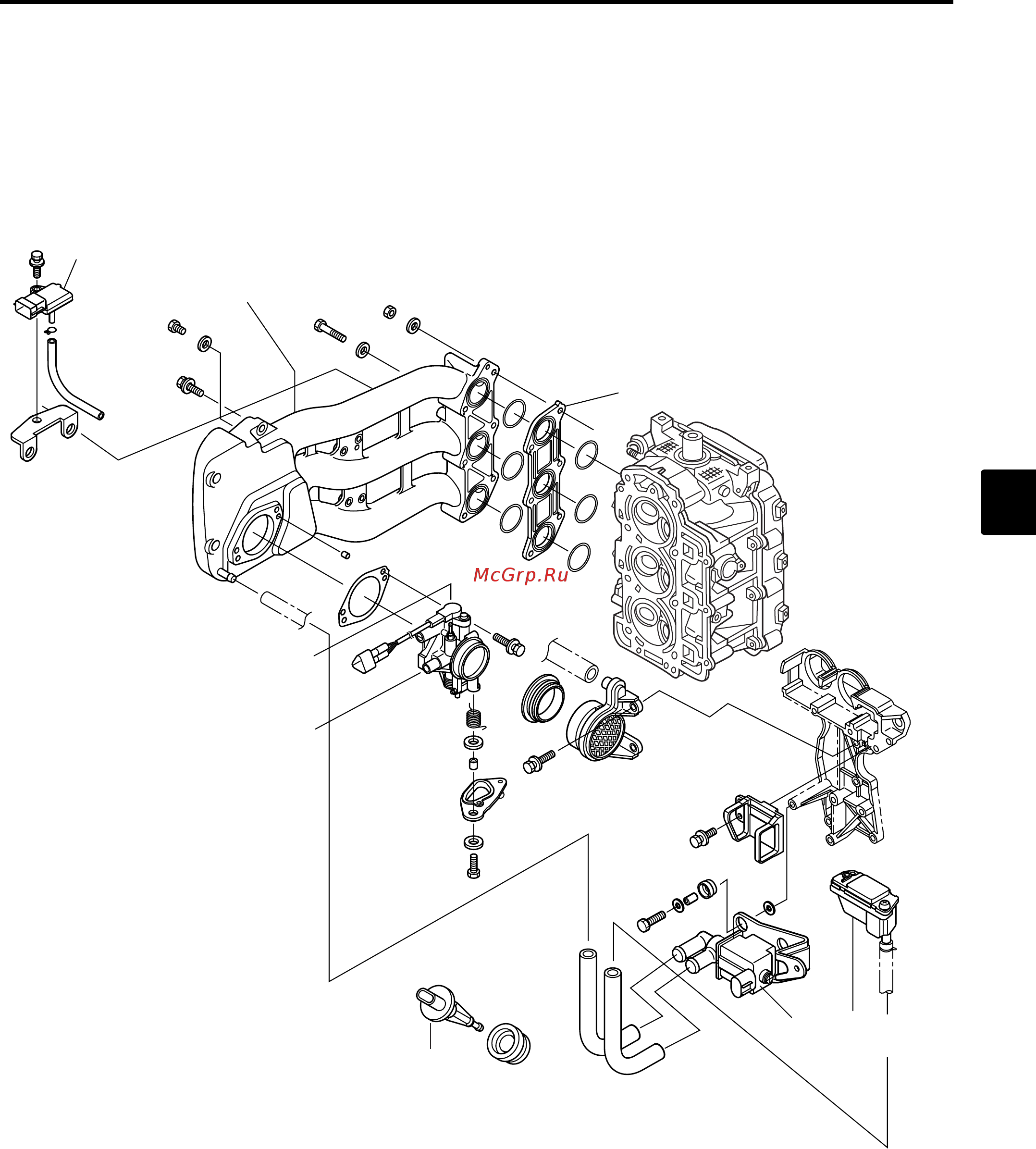 McGrp.Ru