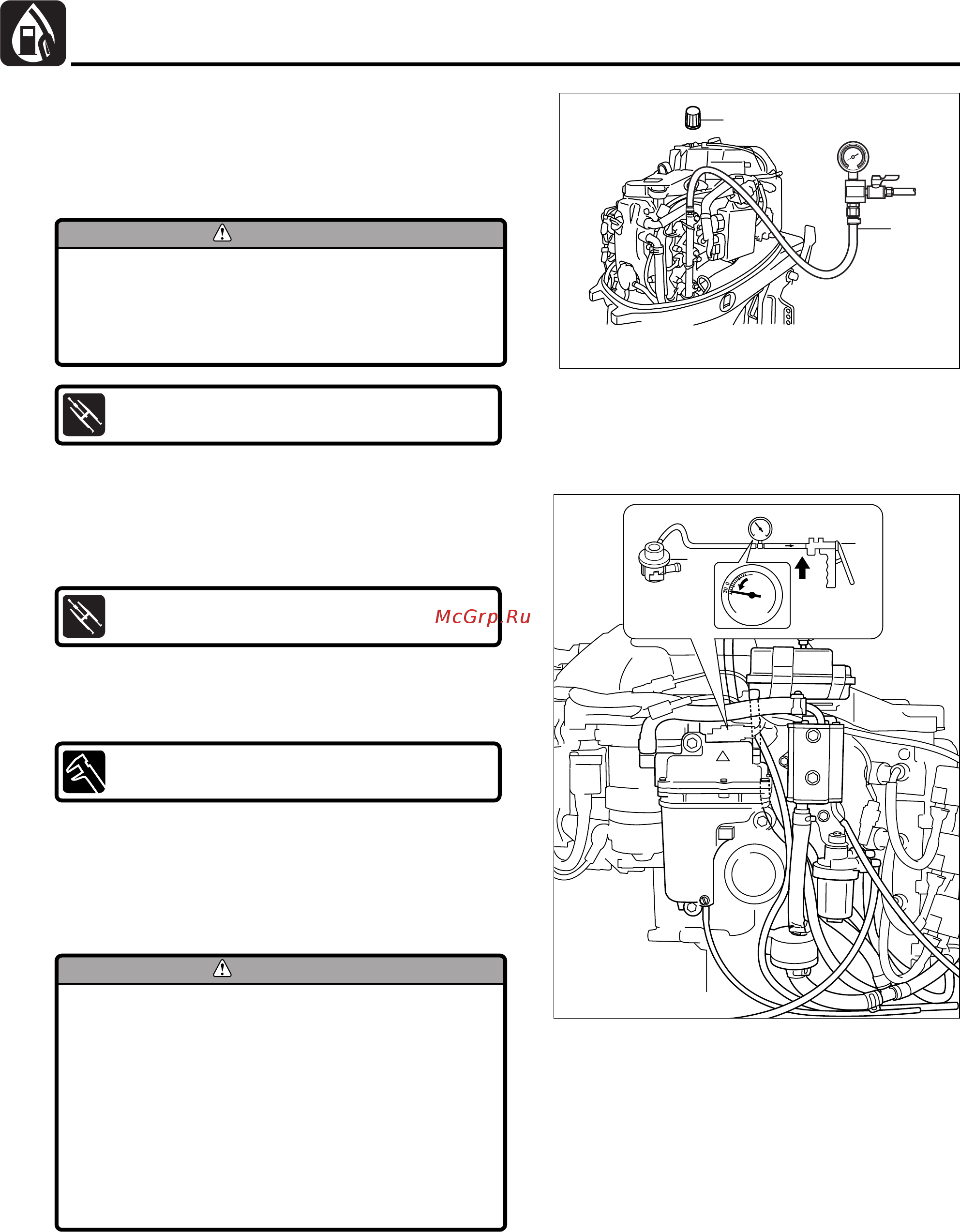 McGrp.Ru

30.0