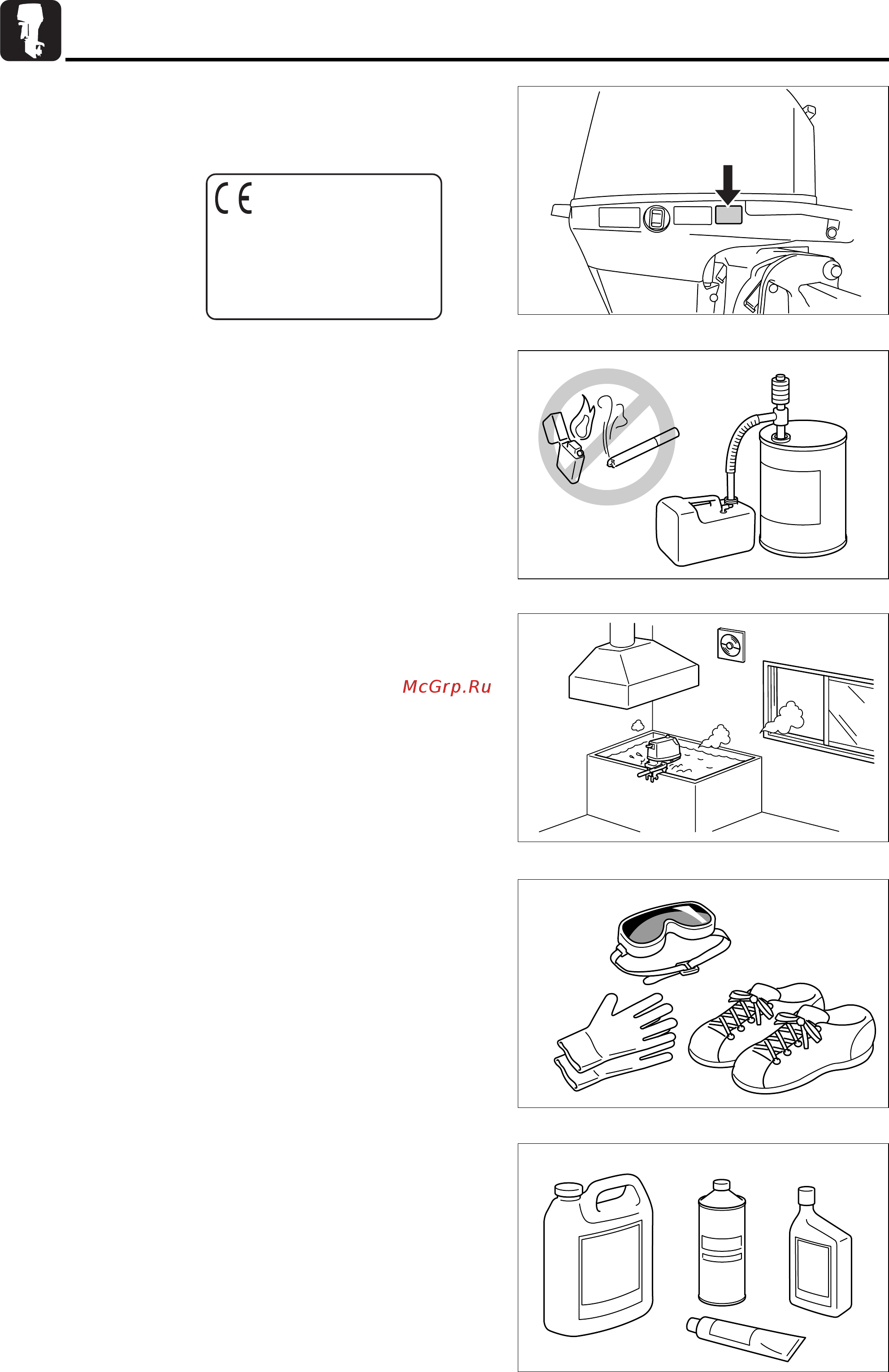 CE

McGrp.Ru