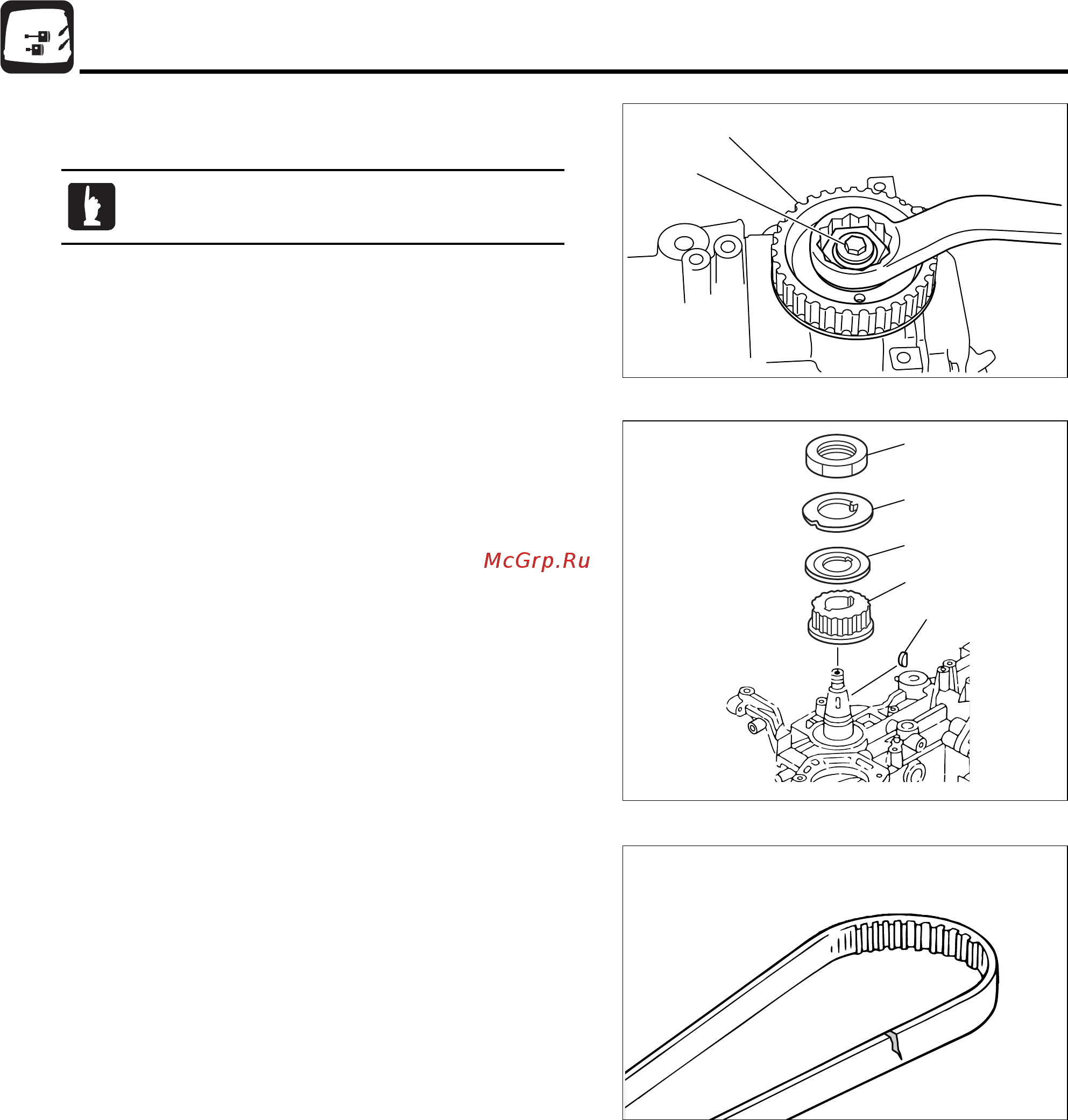 McGrp.Ru