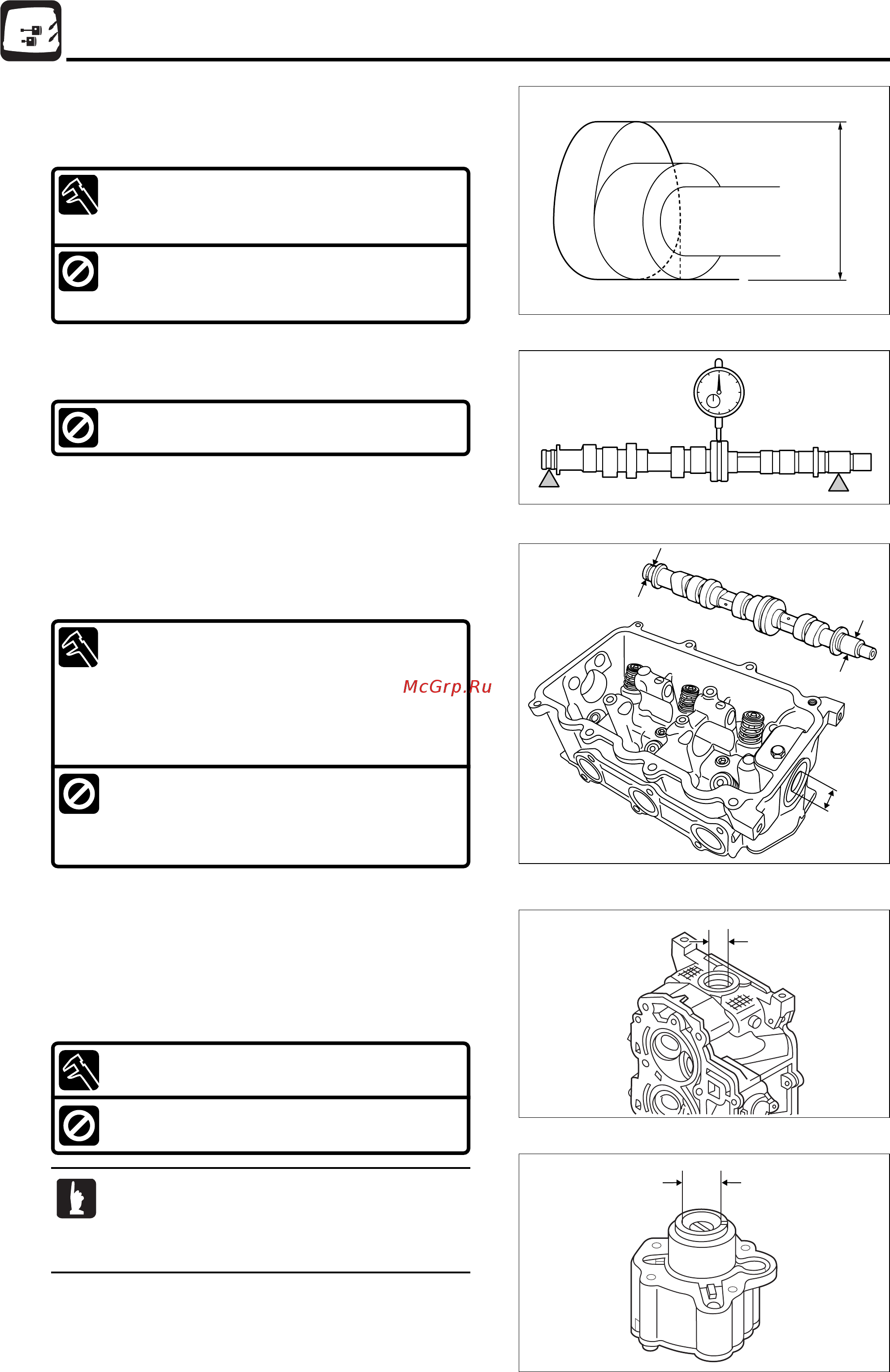 McGrp.Ru