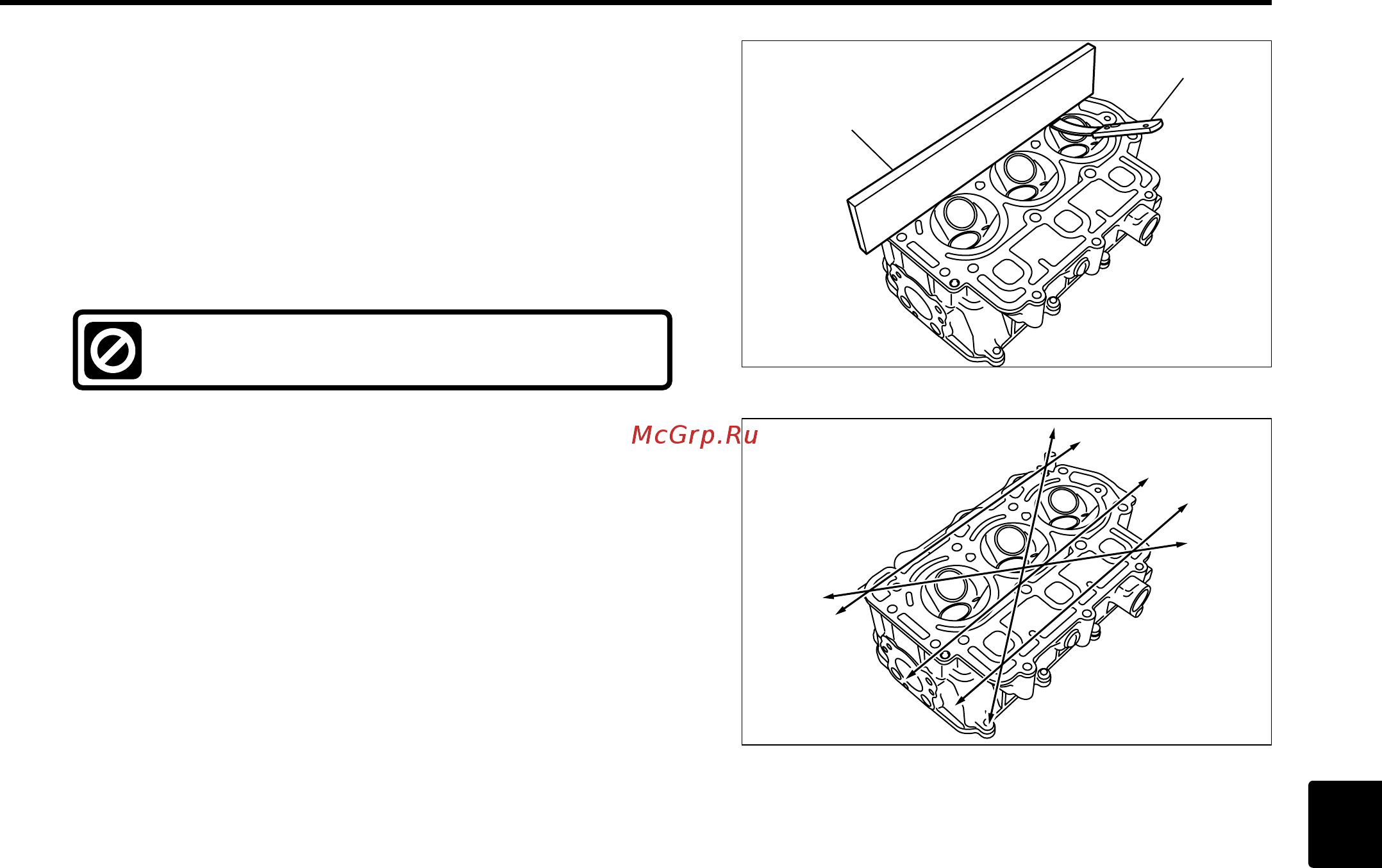 McGrp.Ru