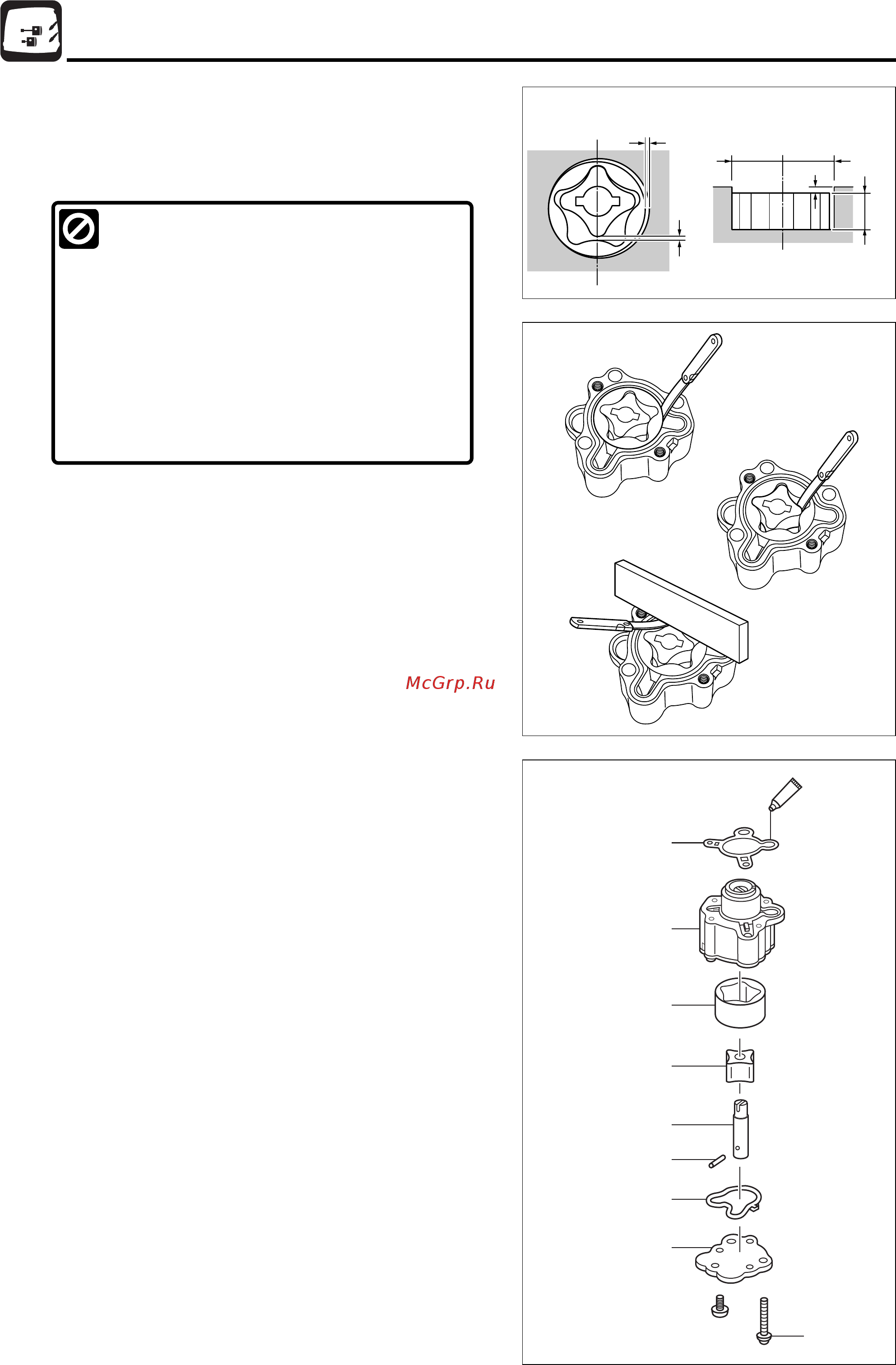 McGrp.Ru