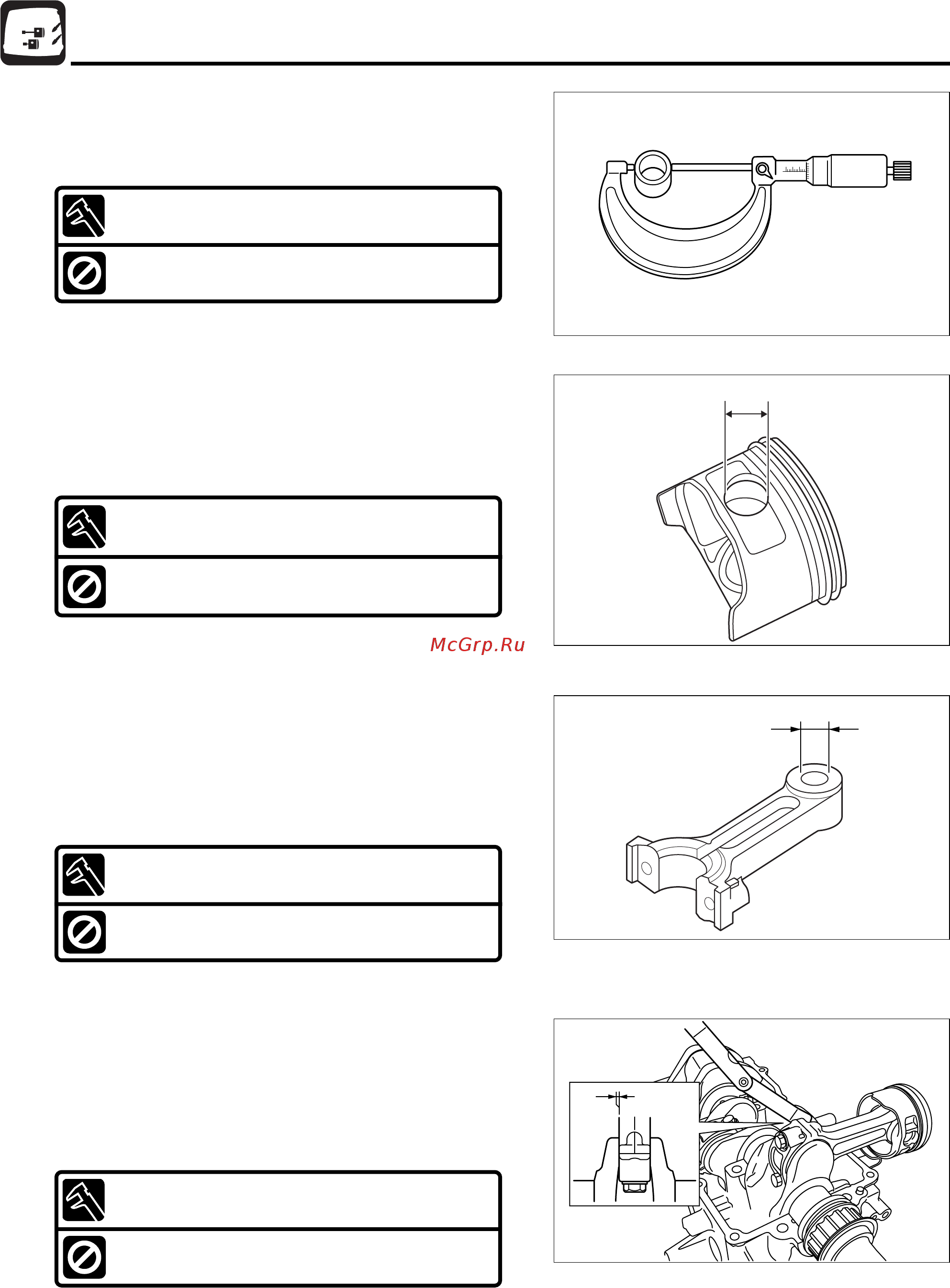 McGrp.Ru