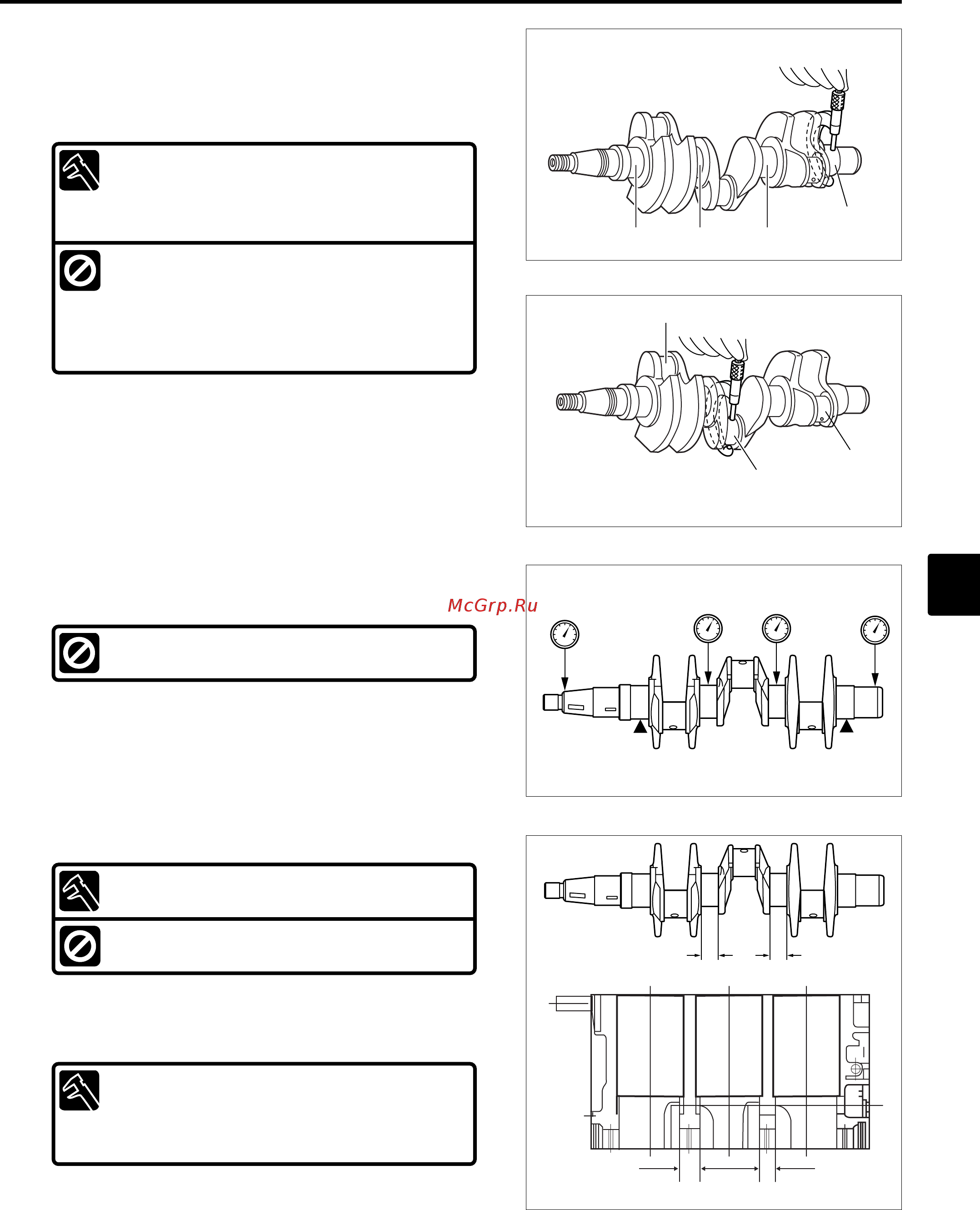 McGrp.Ru