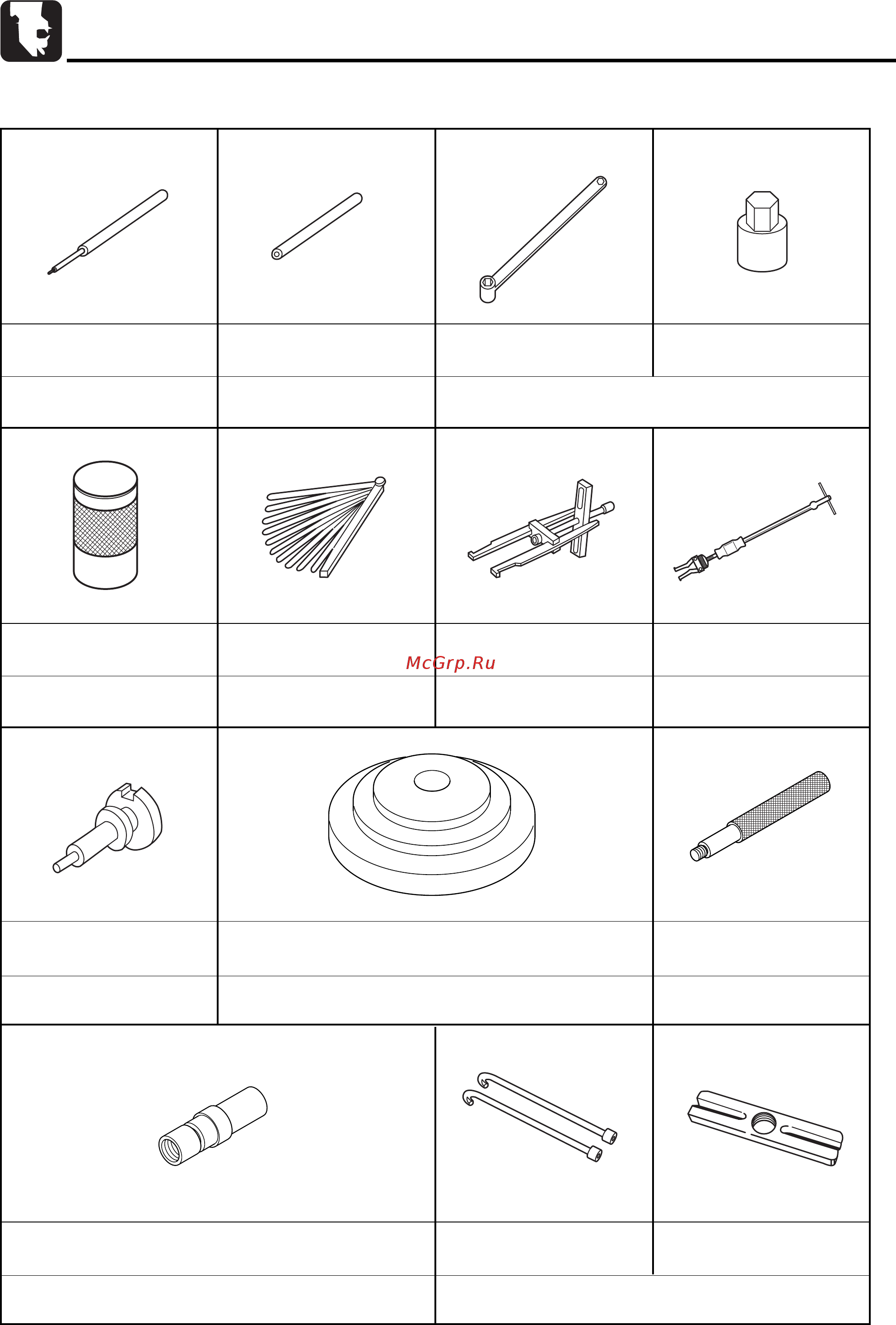 McGrp.Ru