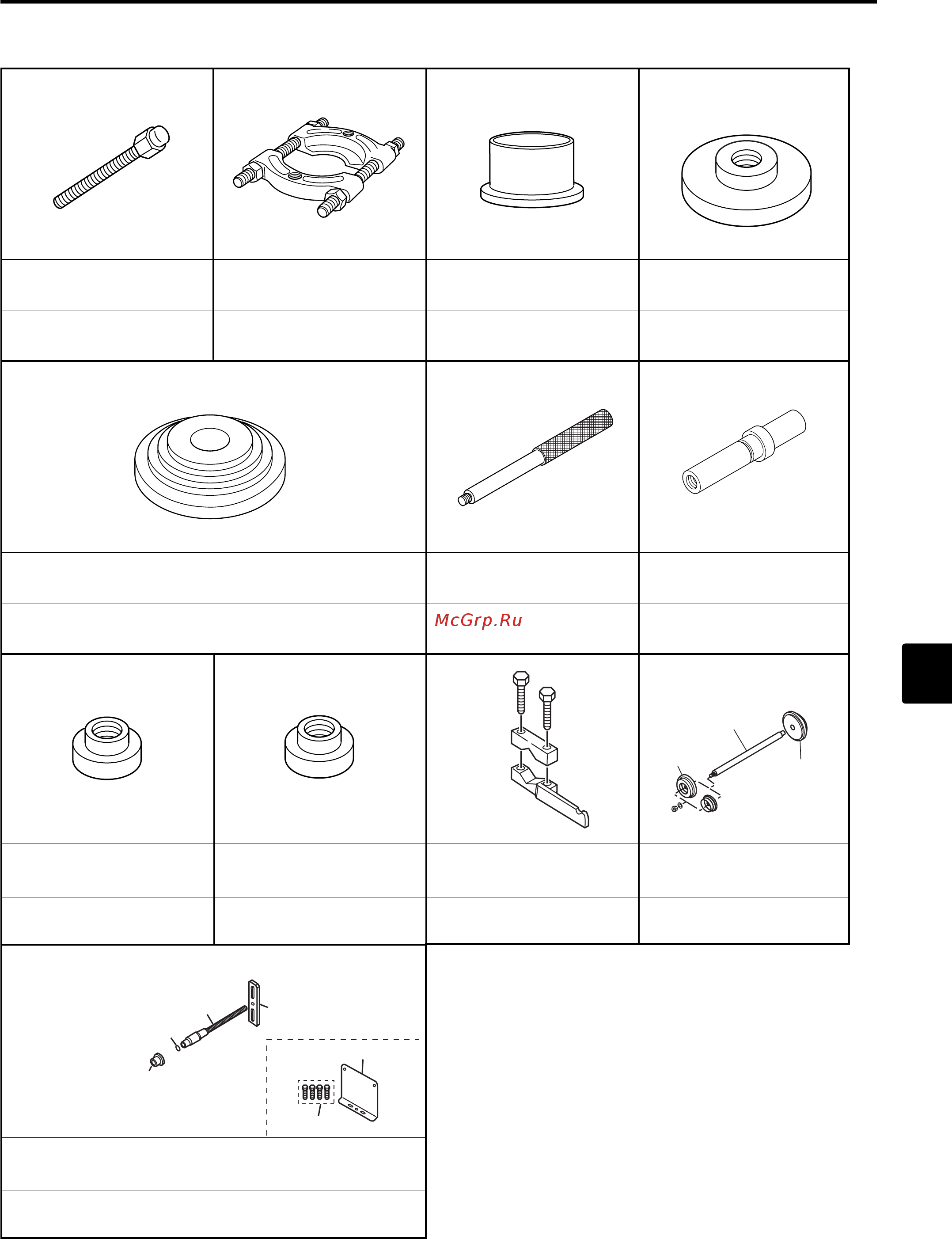 McGrp.Ru