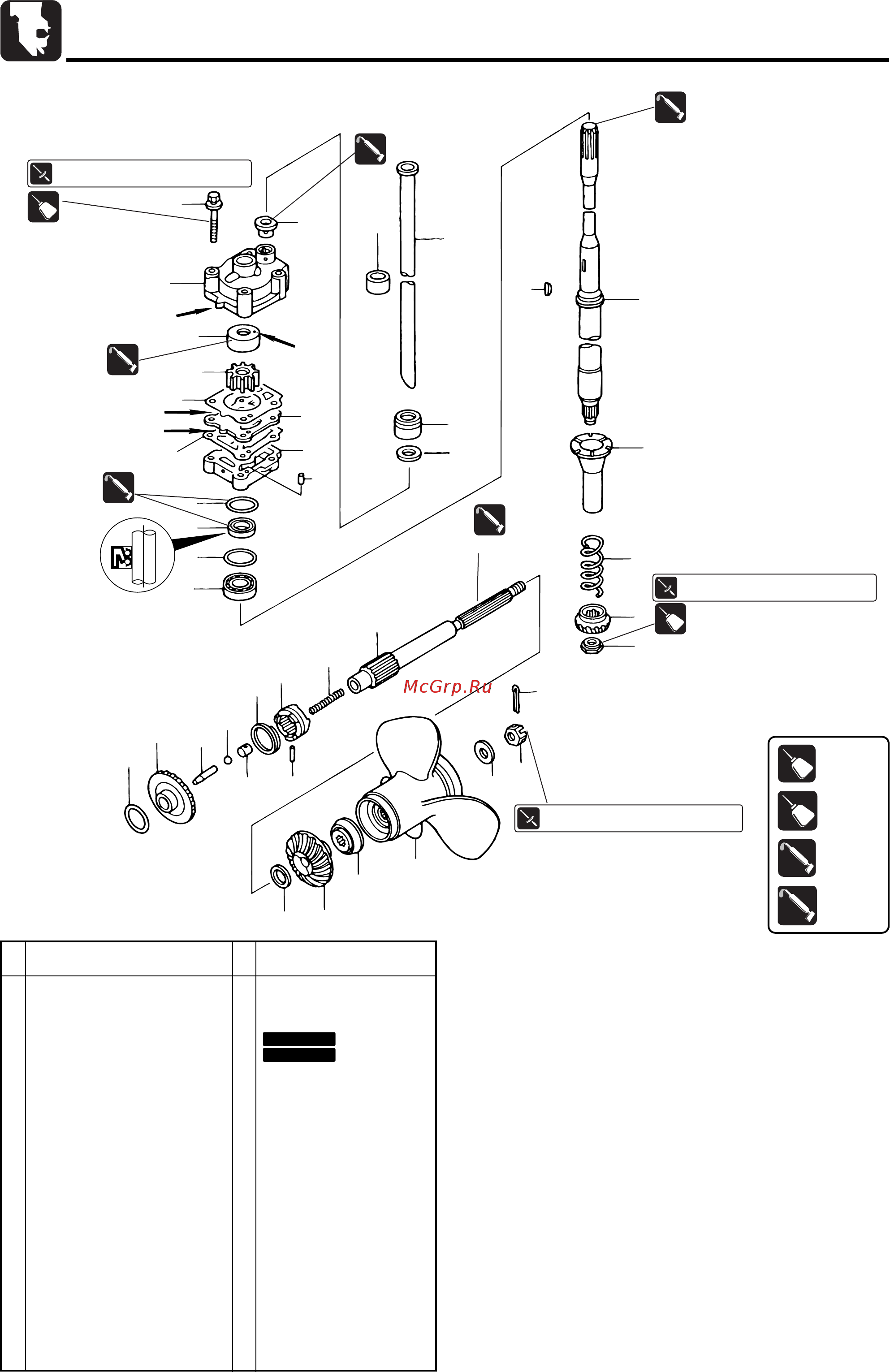 McGrp.Ru