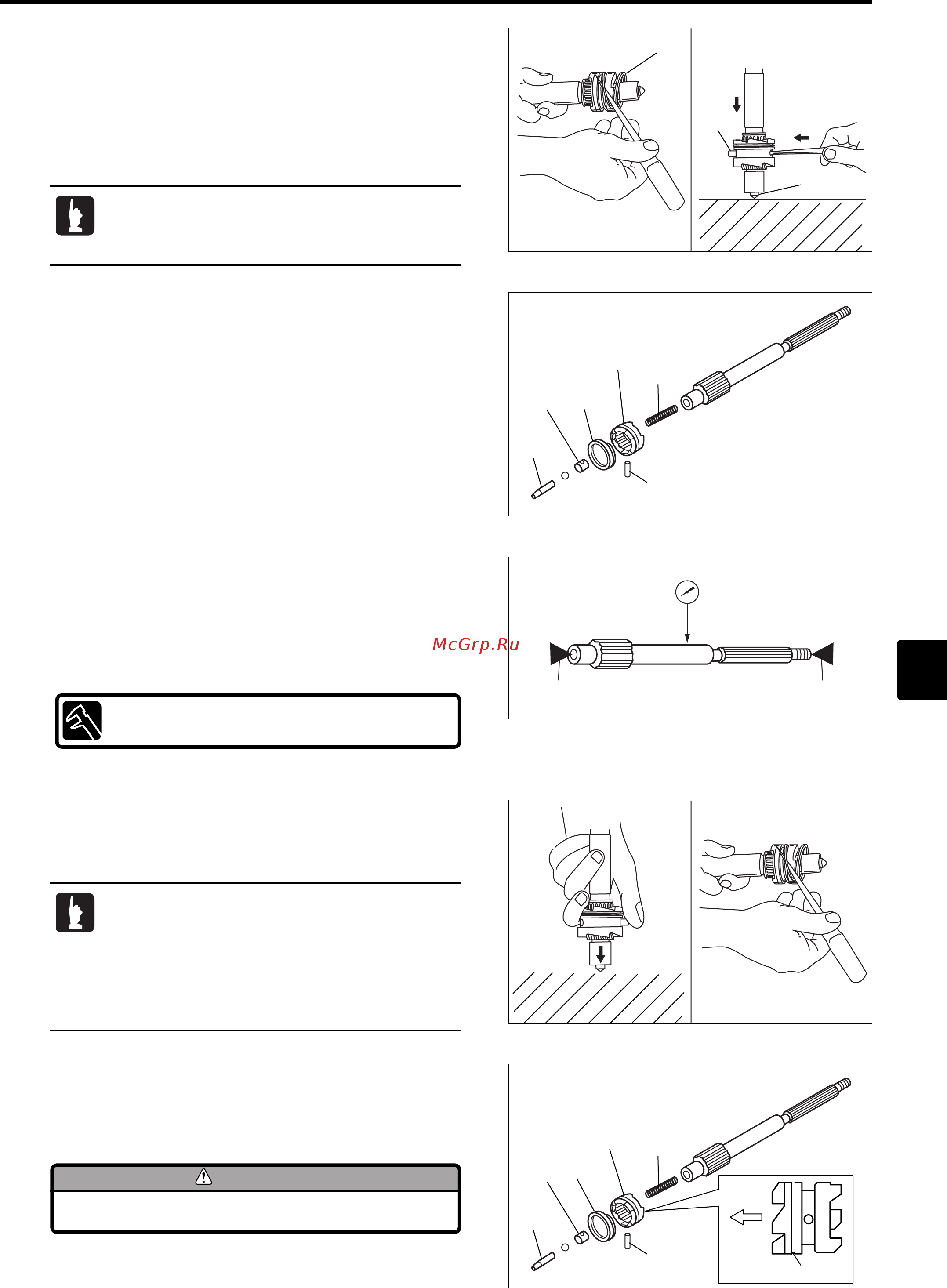 McGrp.Ru