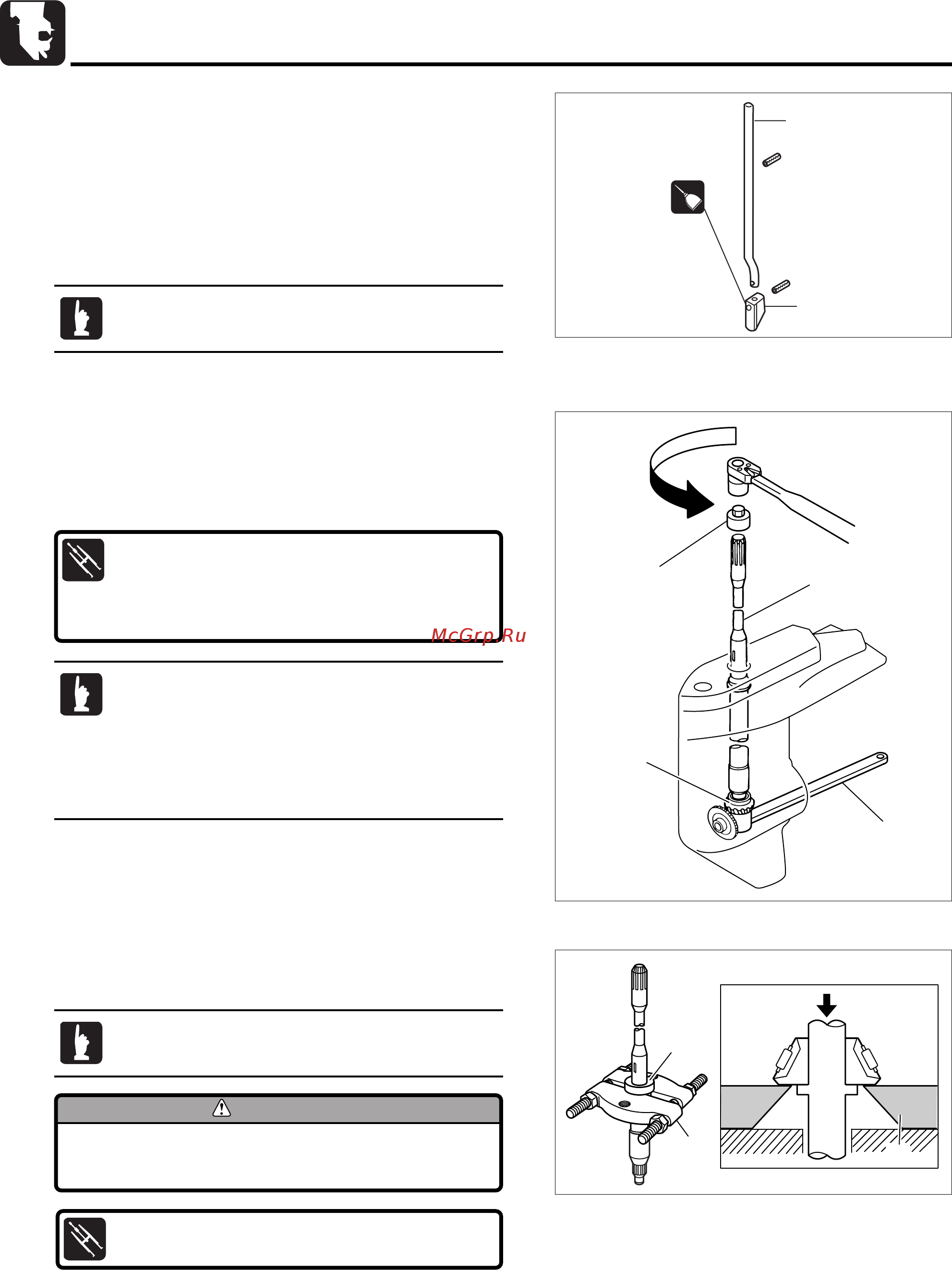 McGrp.Ru