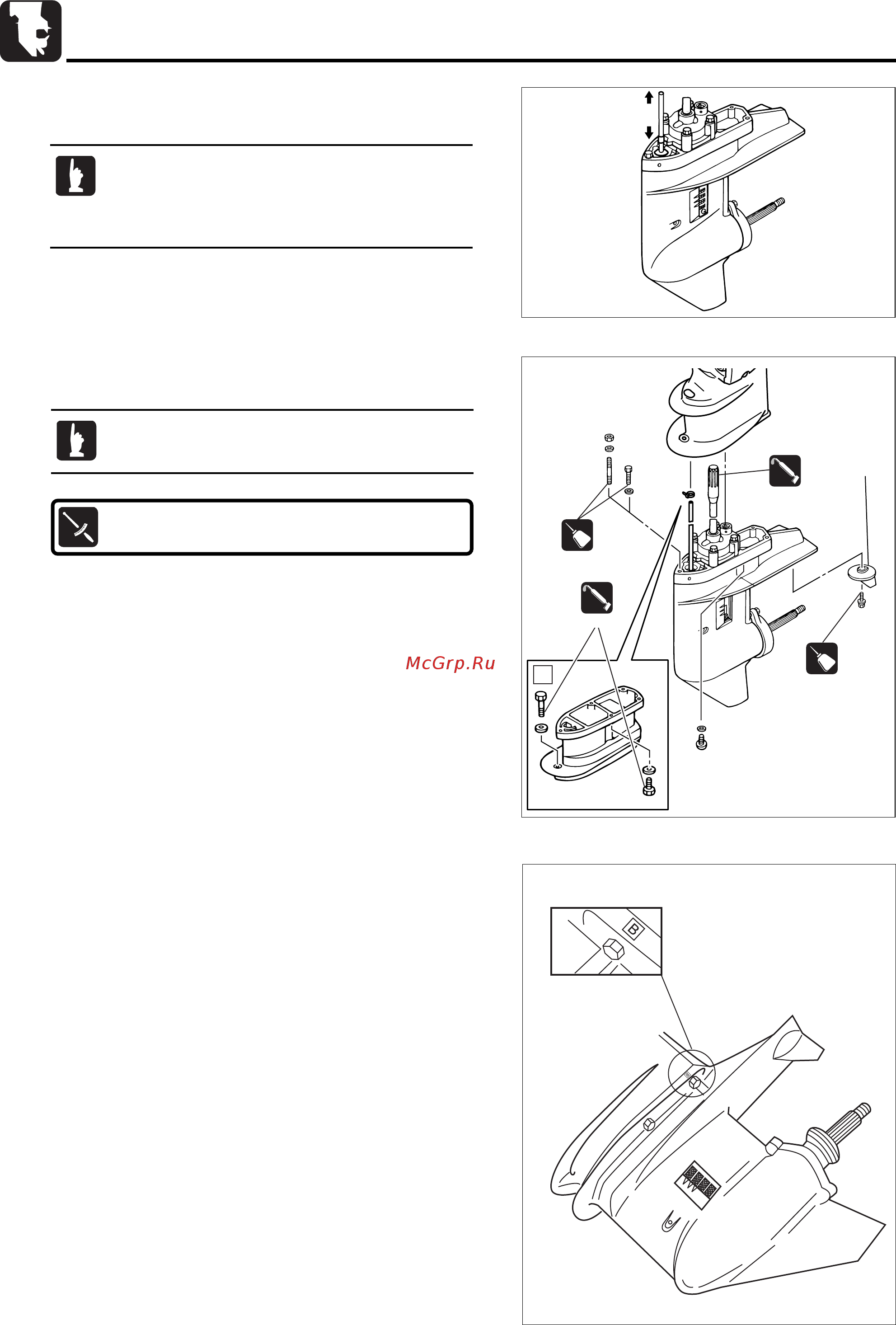 McGrp.Ru

B