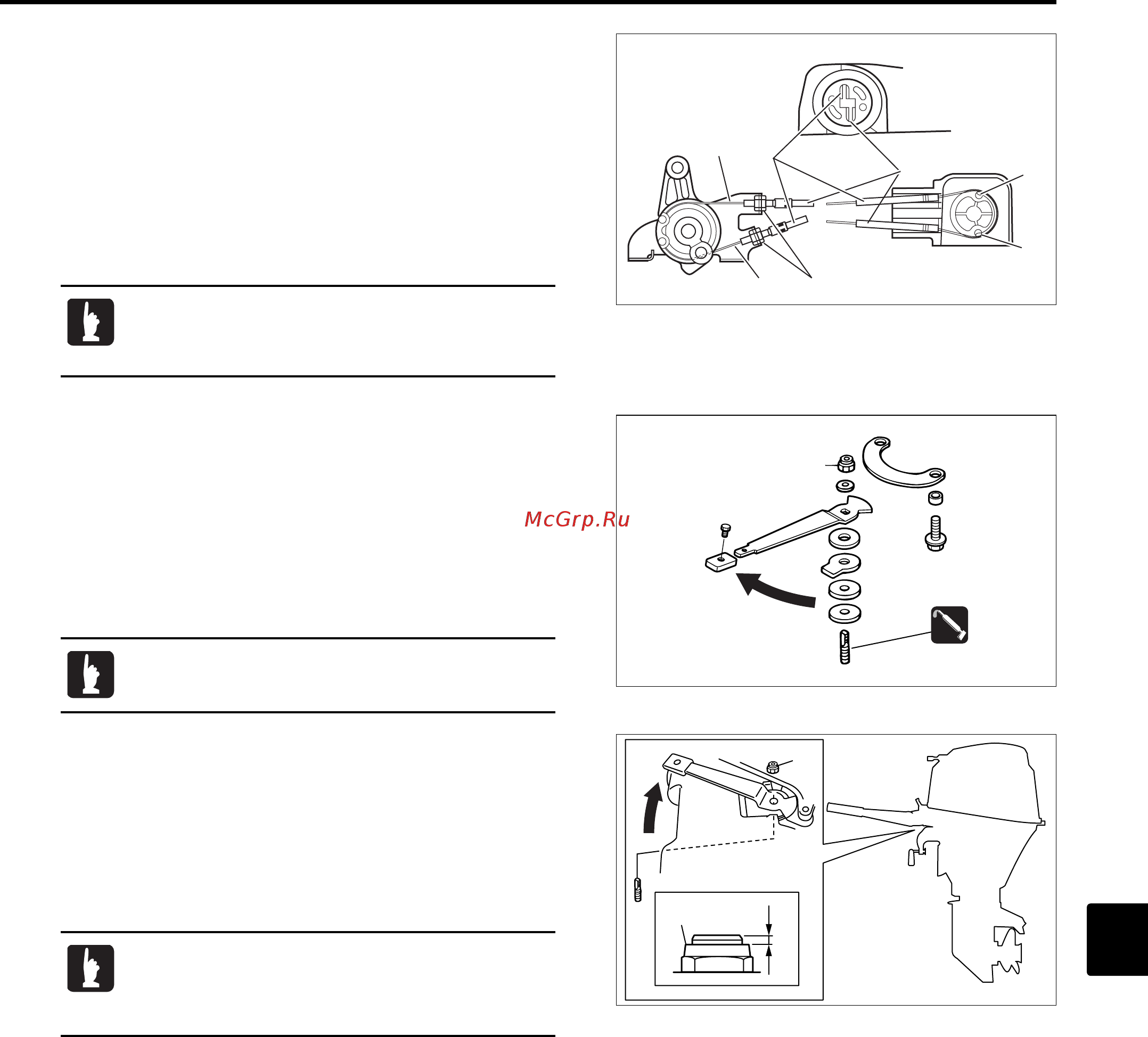 McGrp.Ru