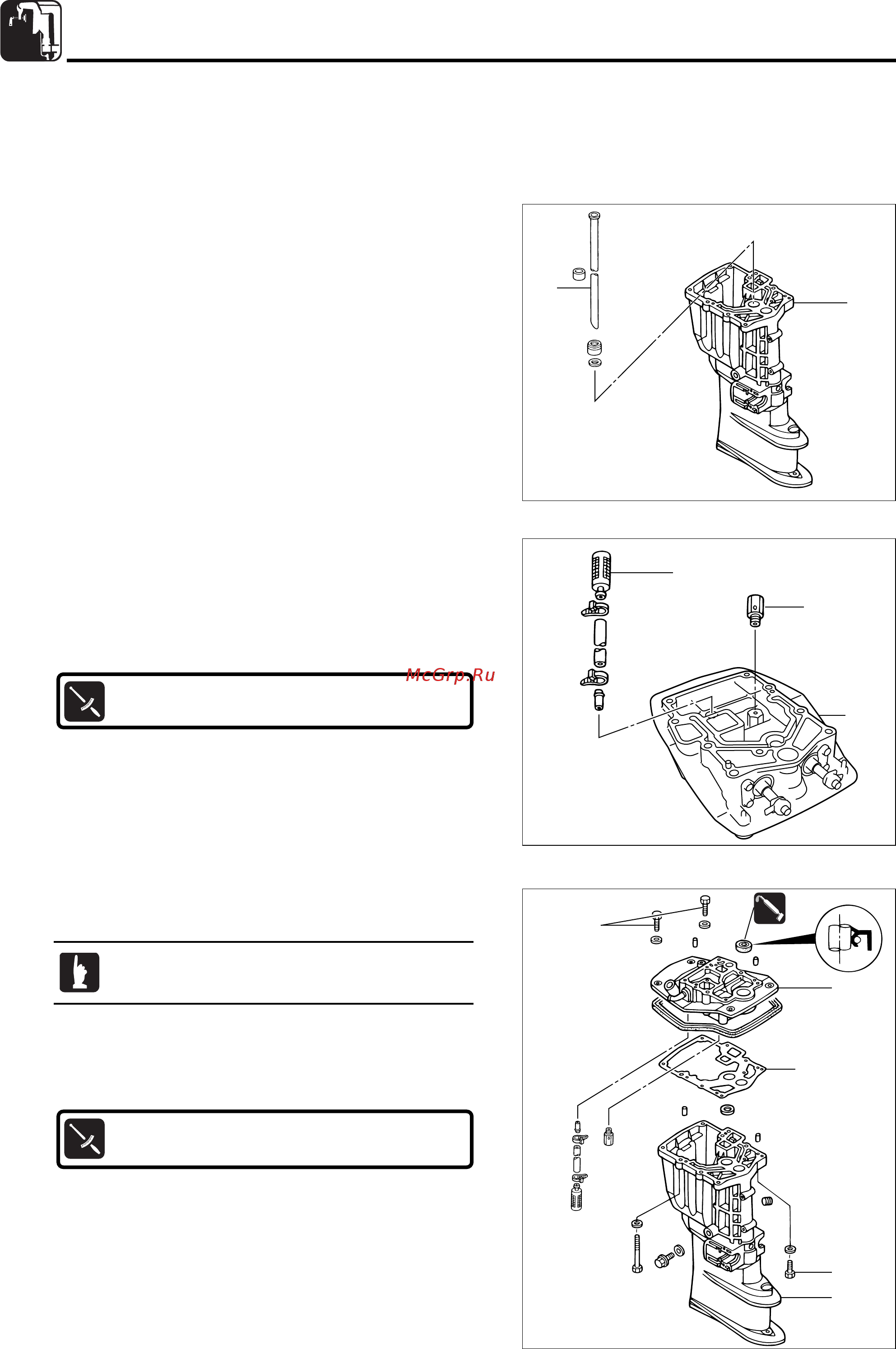 McGrp.Ru