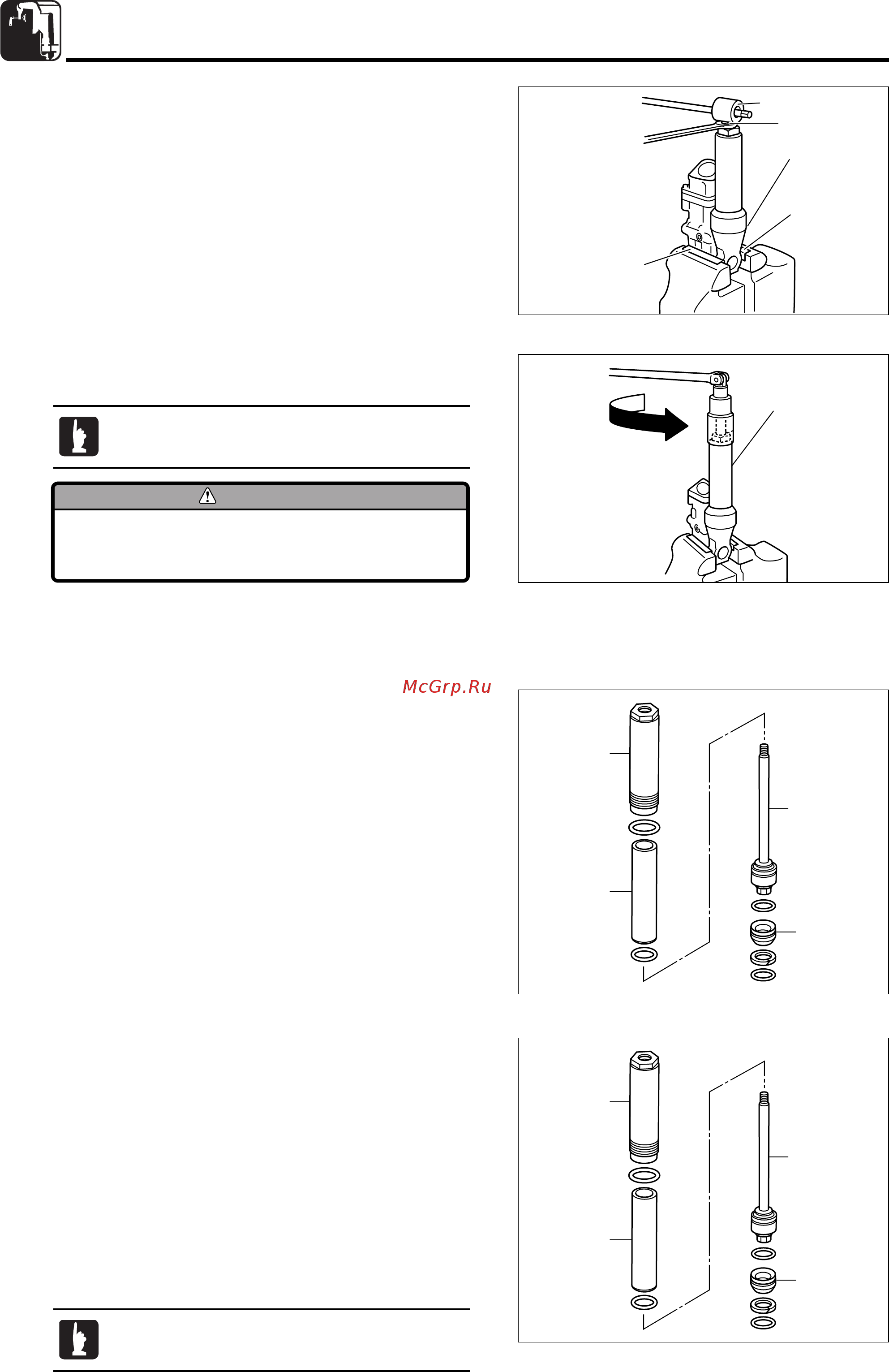 McGrp.Ru