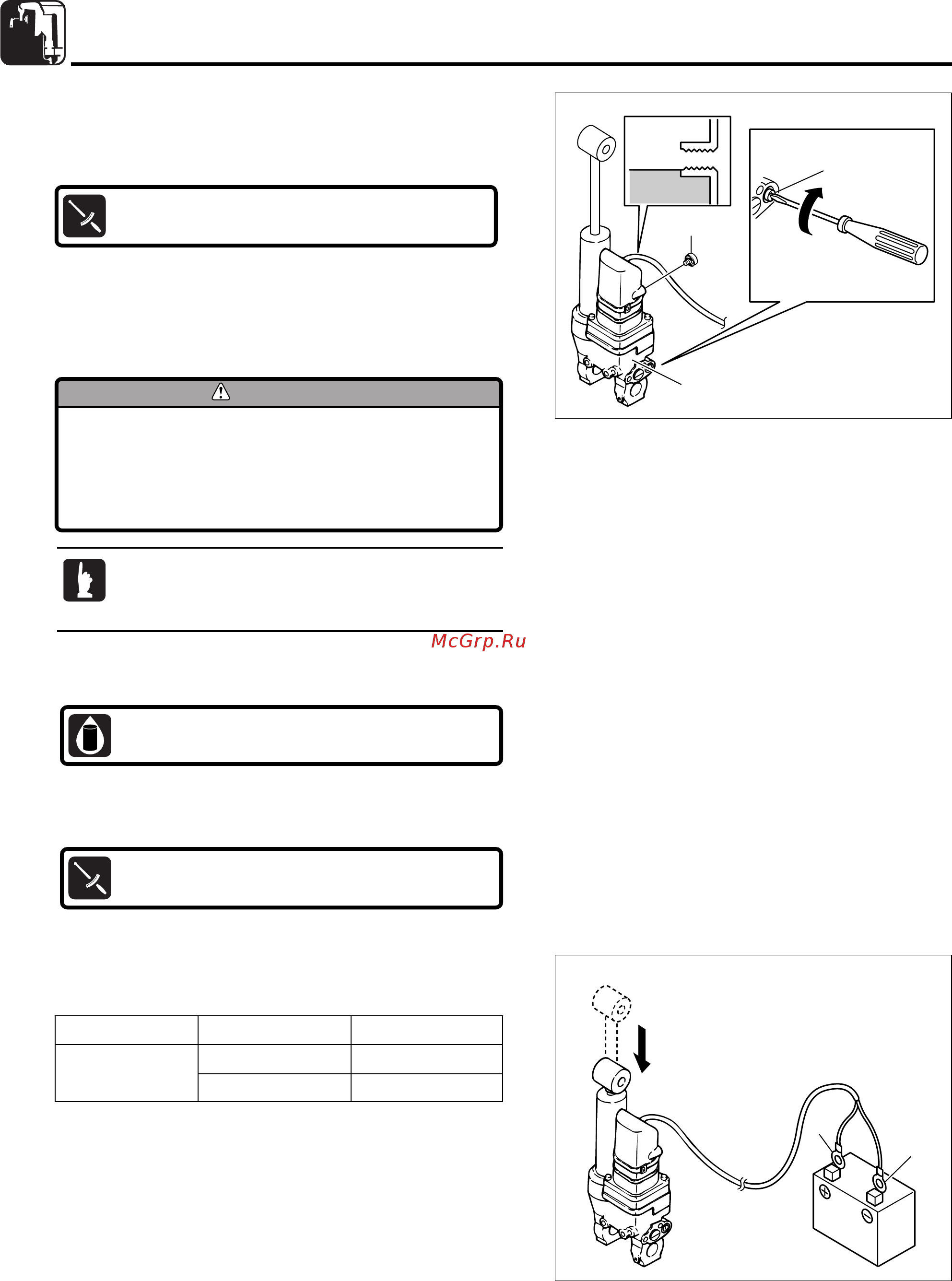 McGrp.Ru