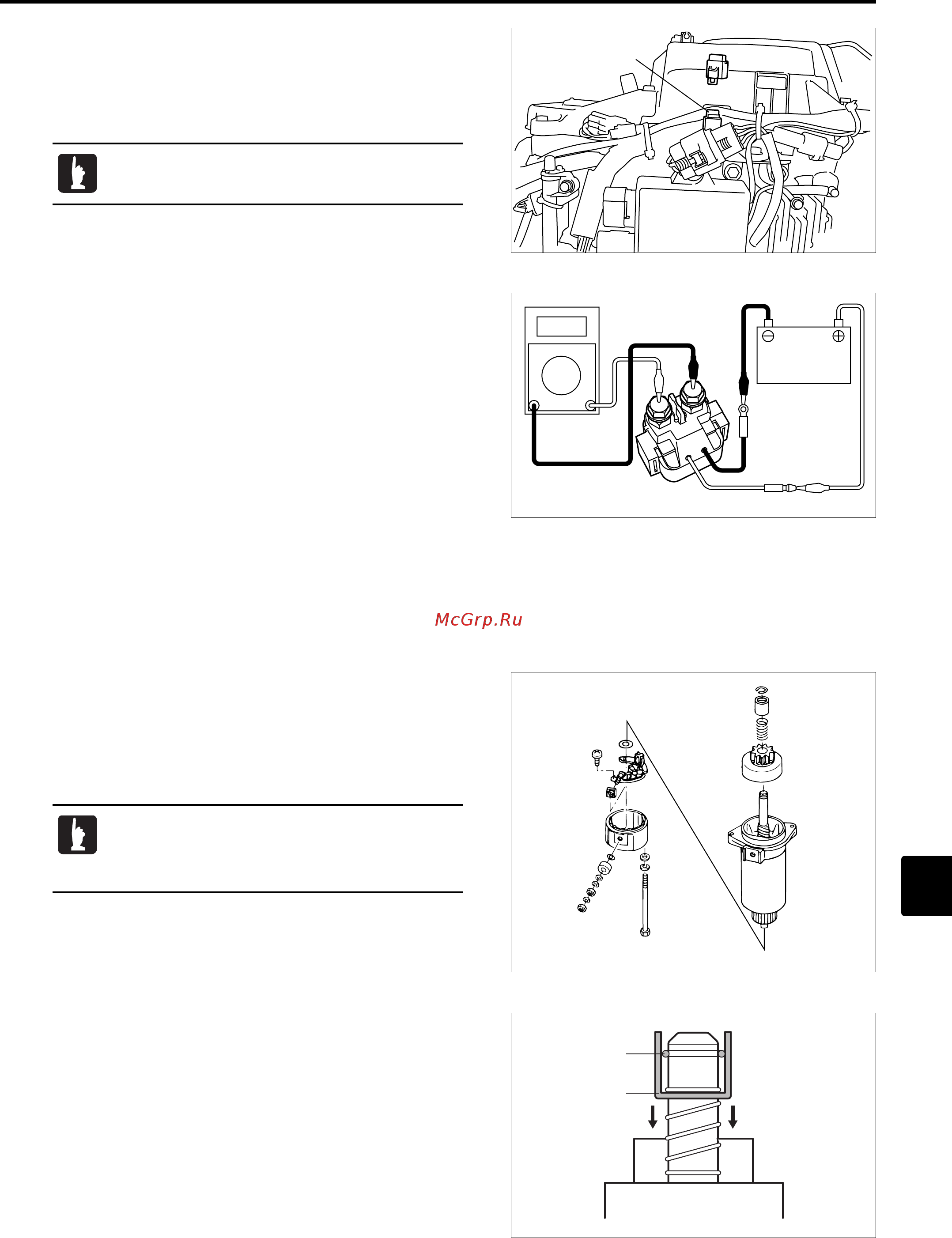 McGrp.Ru