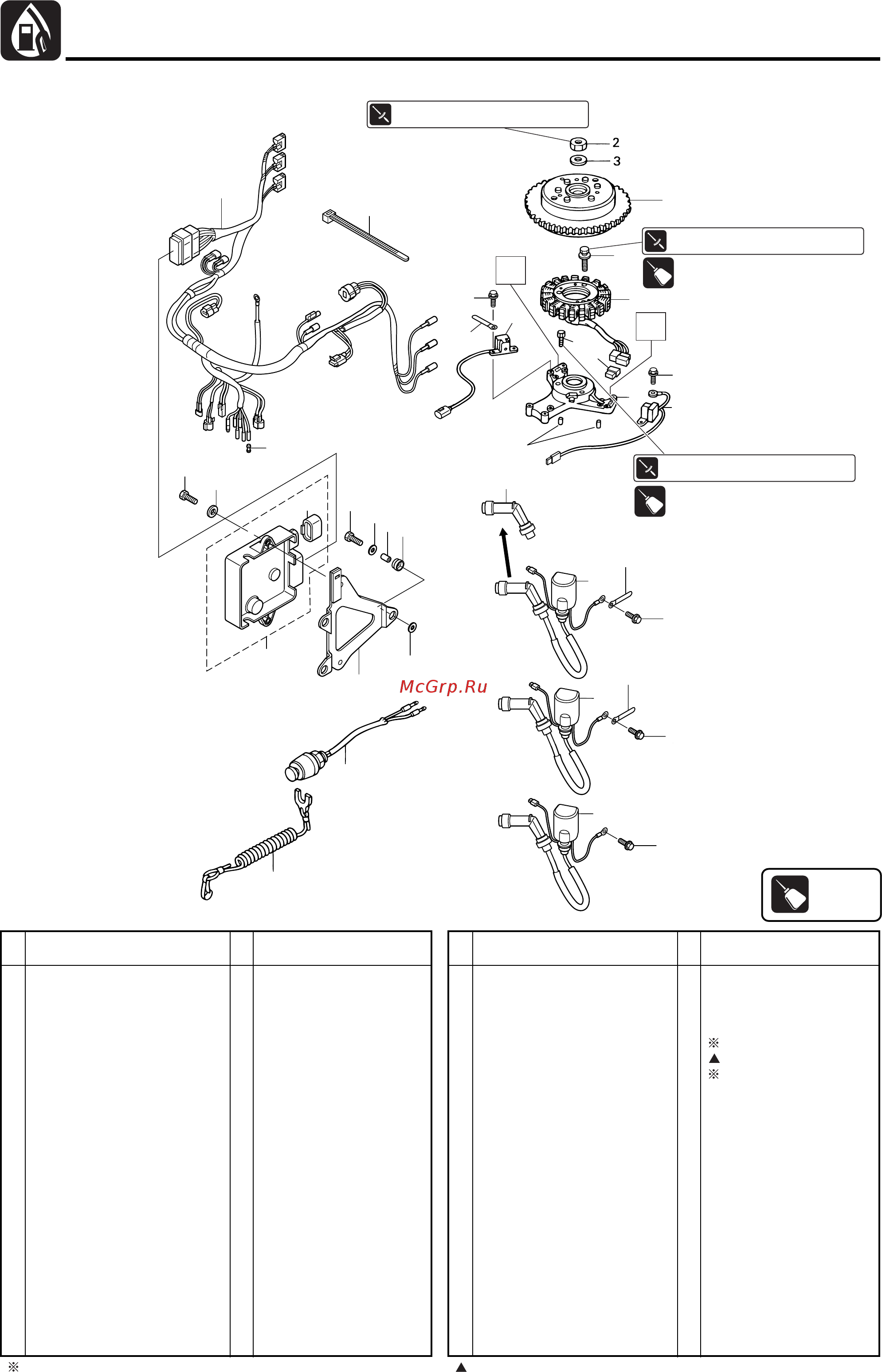 2
3

McGrp.Ru

※
▲
※

※
▲