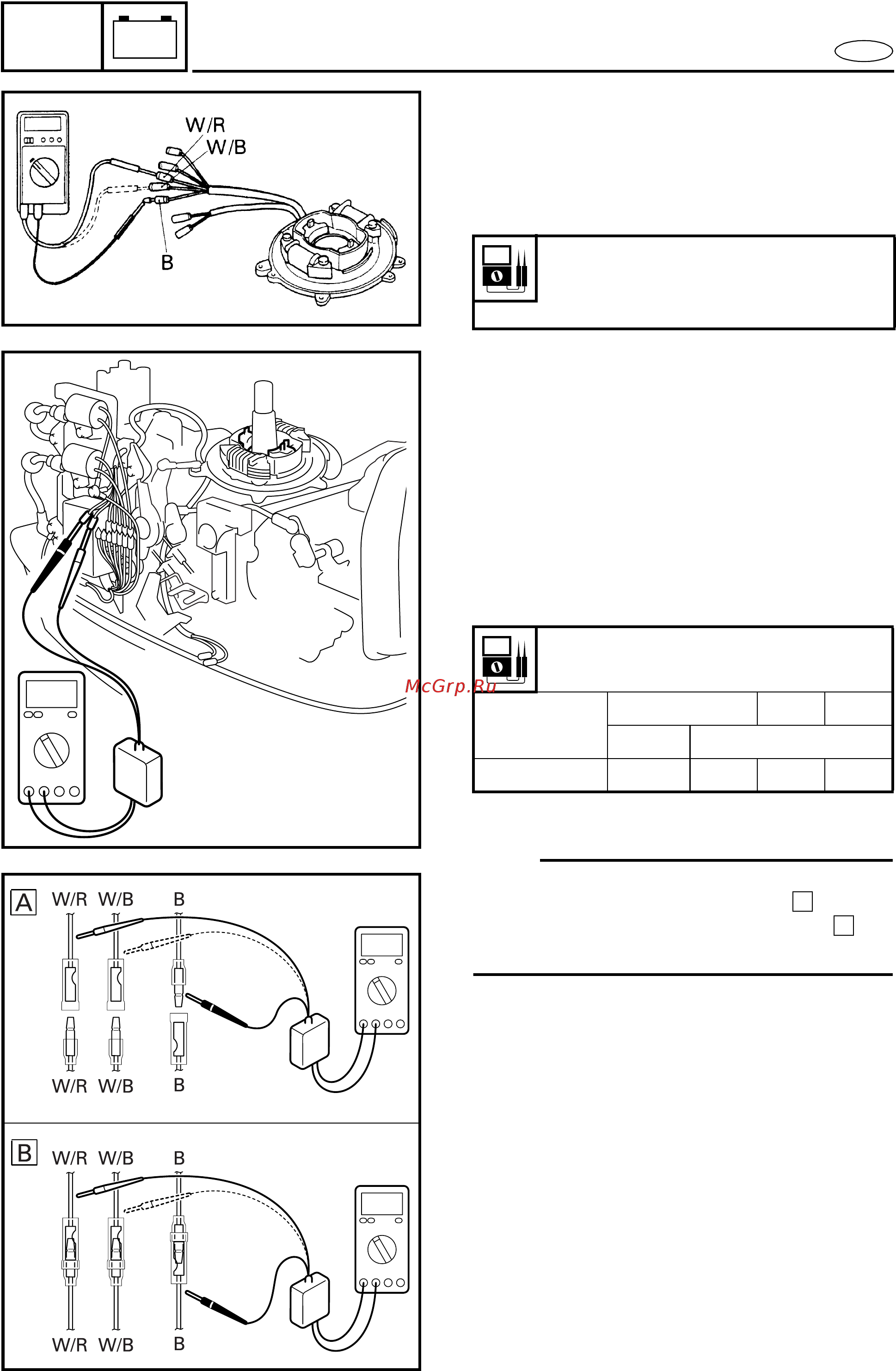 W/R
W/B
B

McGrp.Ru

A W/R W/B B
W/R W/B B

B W/R W/B B
W/R W/B B