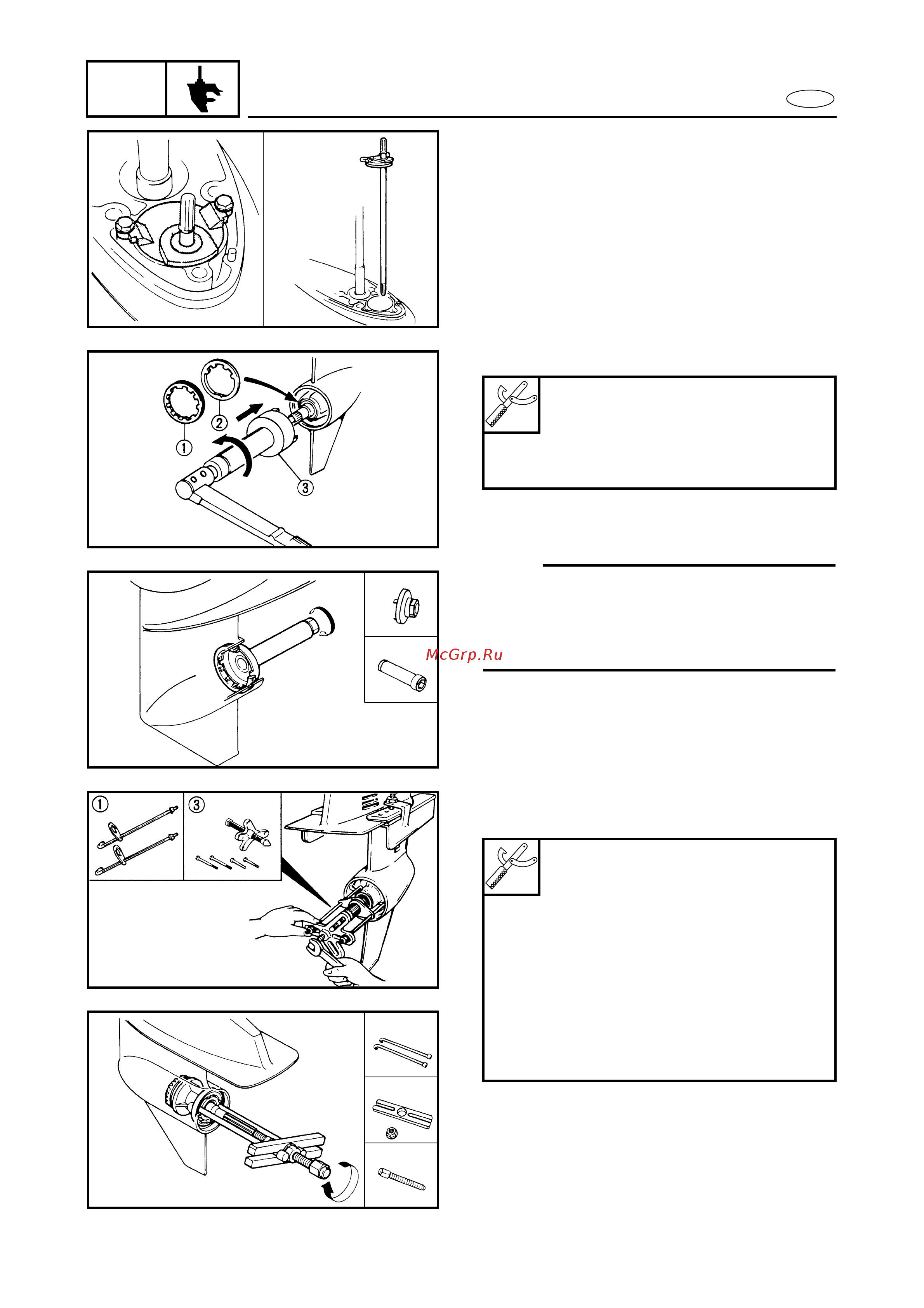 ①
②
③

McGrp.Ru

①
③