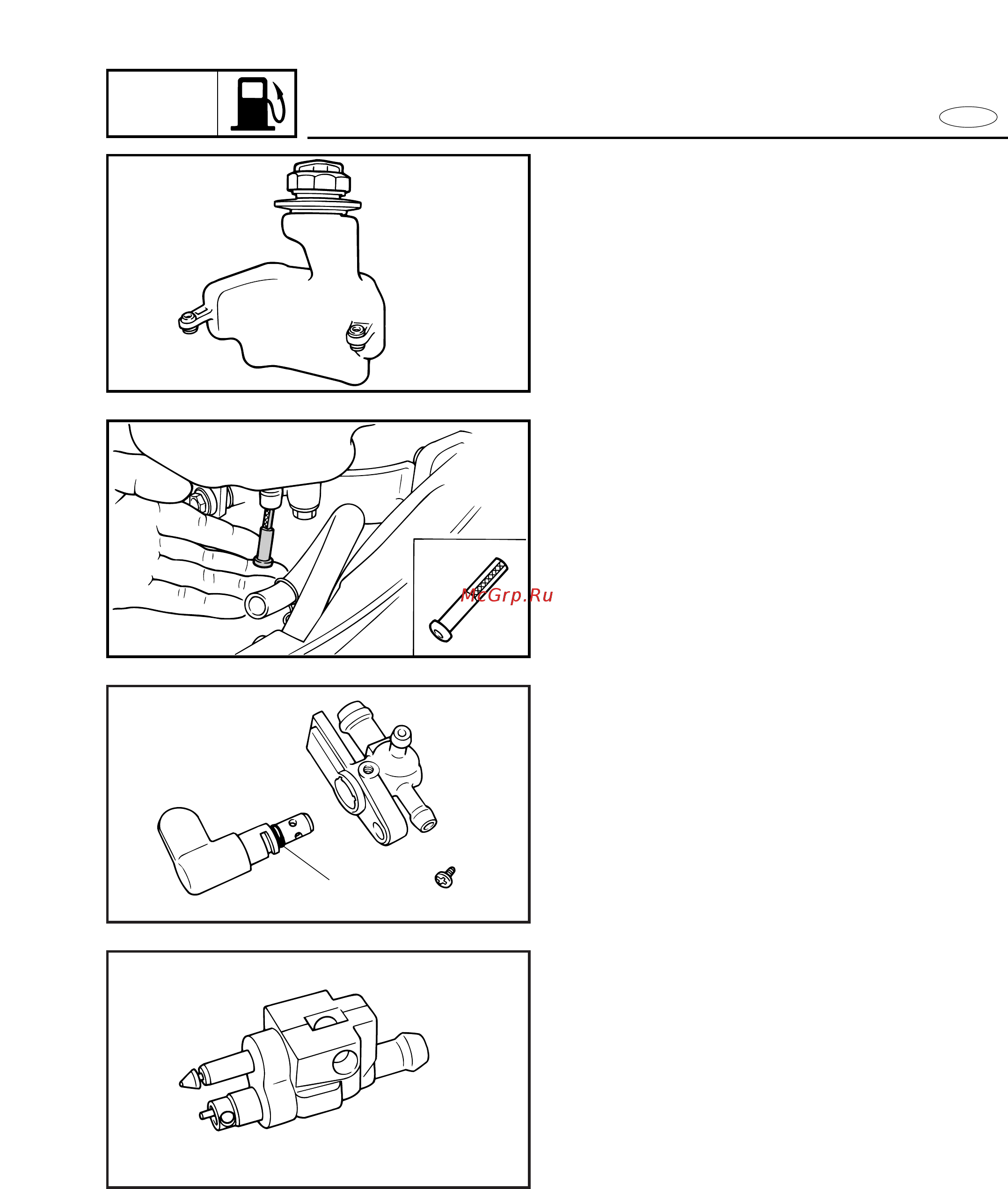 McGrp.Ru