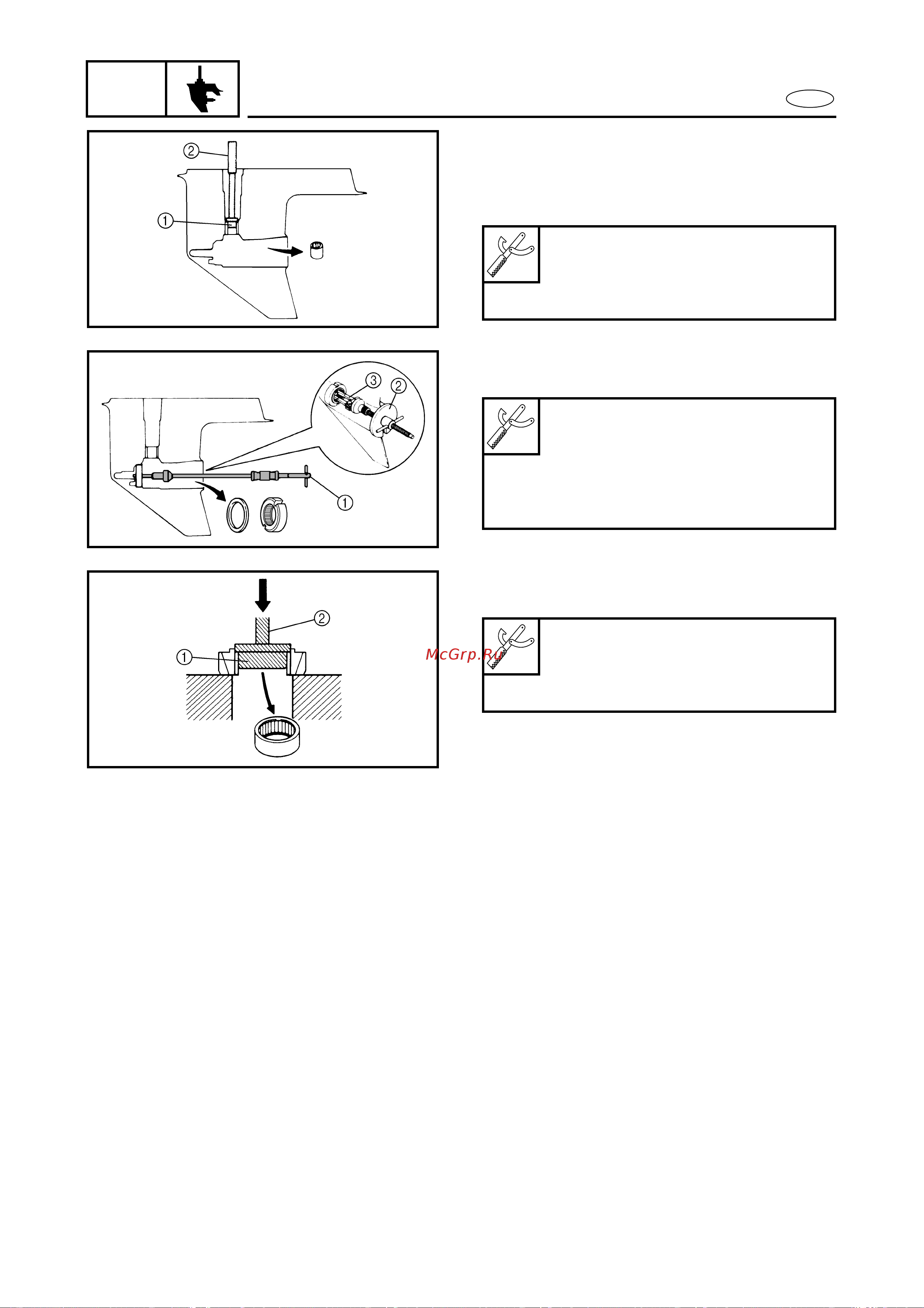 ②
①

③
②
①

②
①

McGrp.Ru