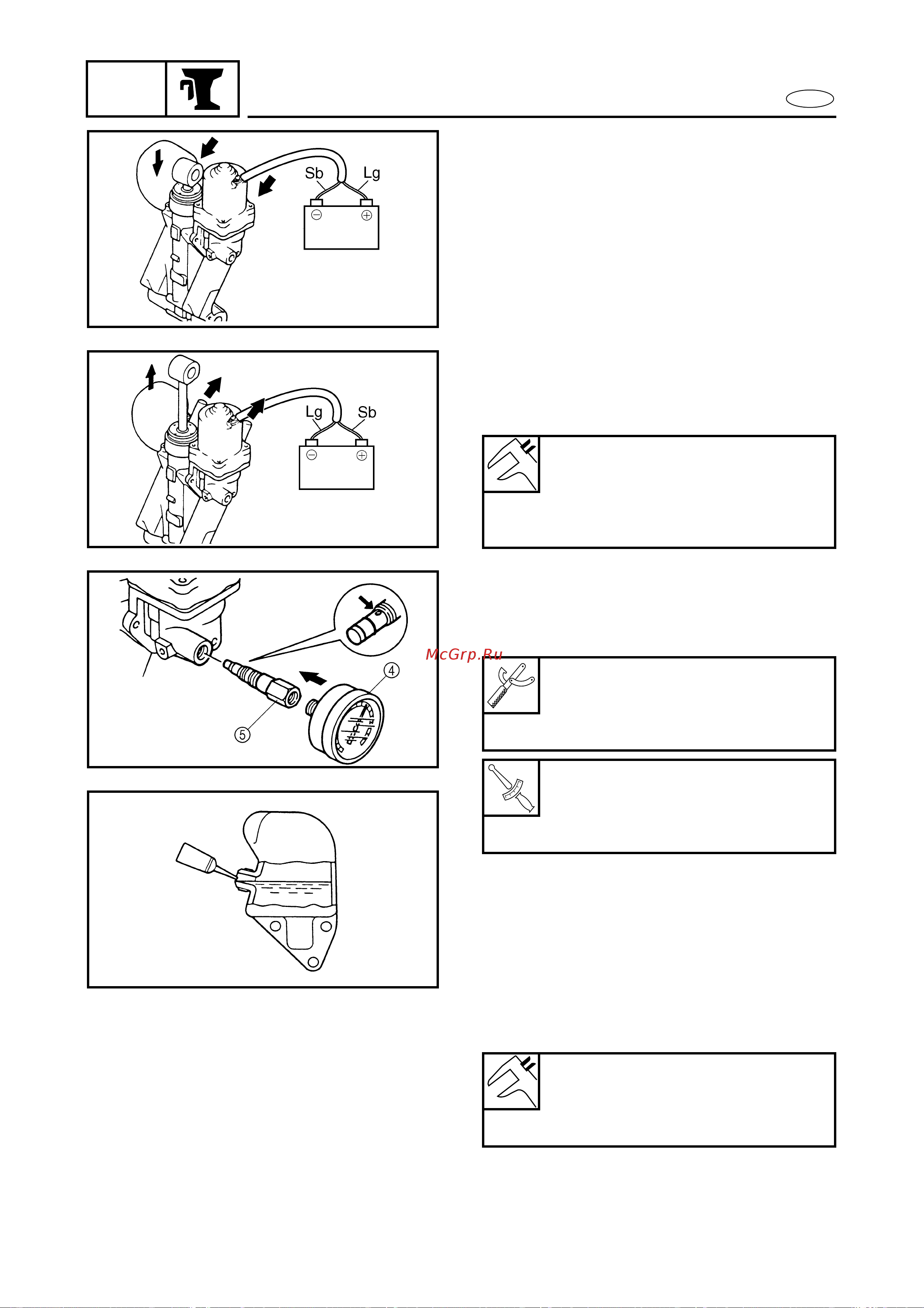 Sb
Lg

Lg
Sb

McGrp.Ru

④

⑤