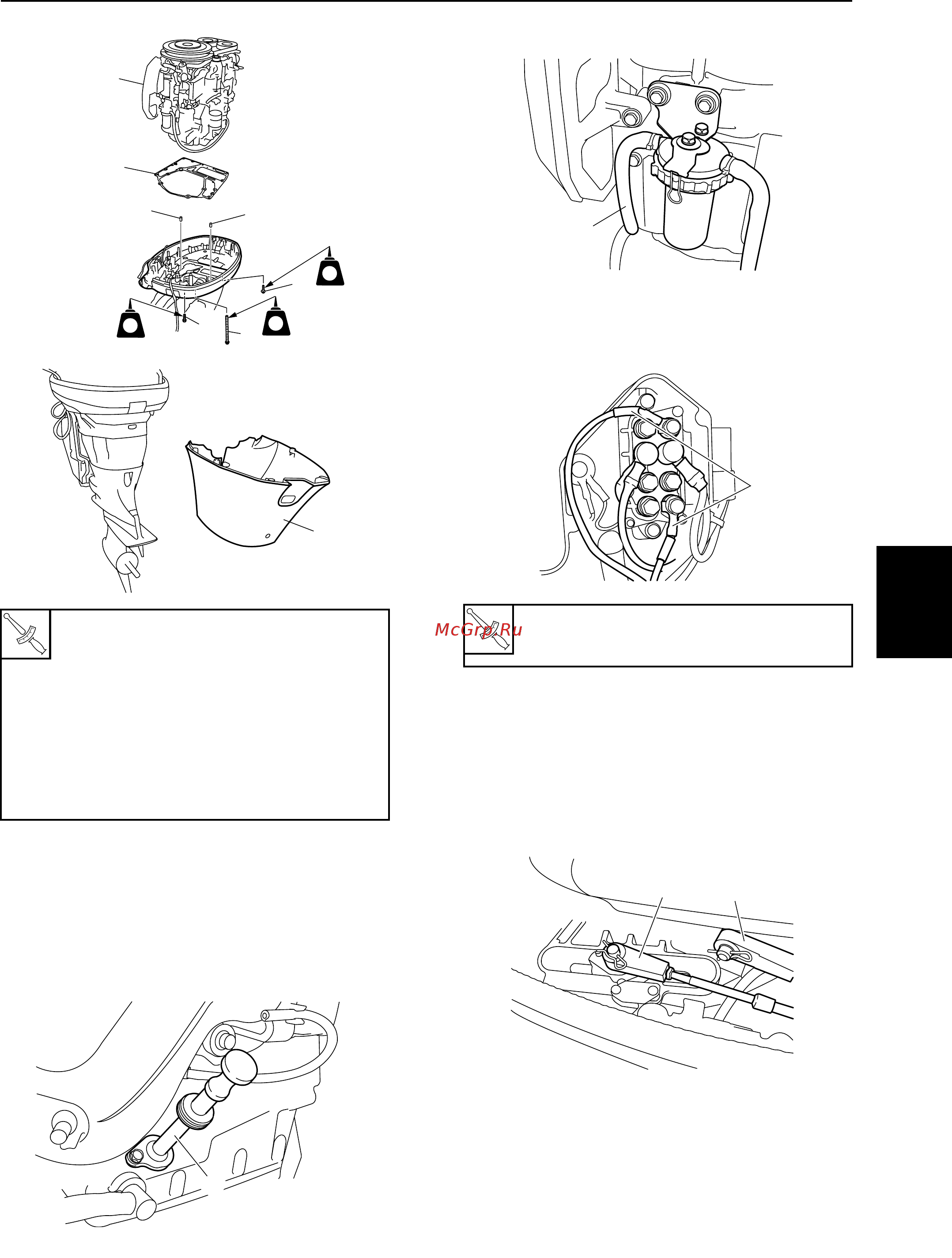 McGrp.Ru